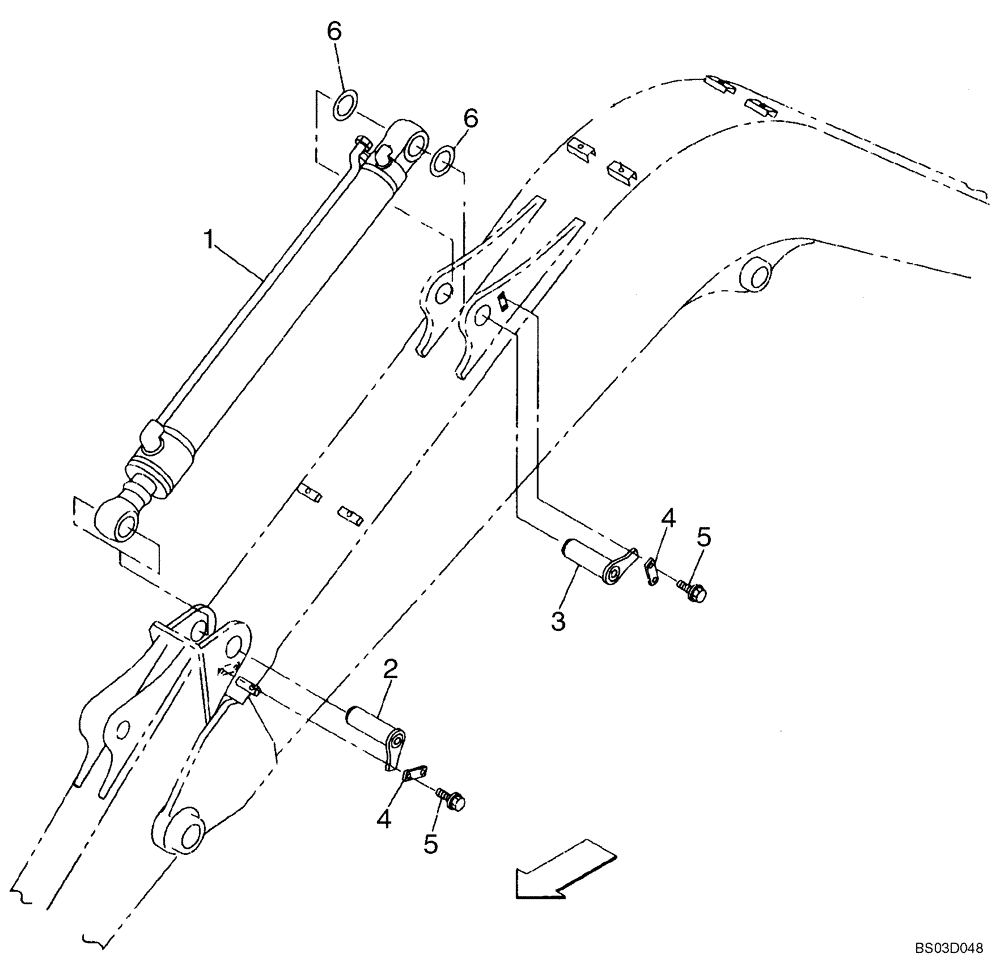 6
6
1
4
5
3
2
4
5
BS03D048