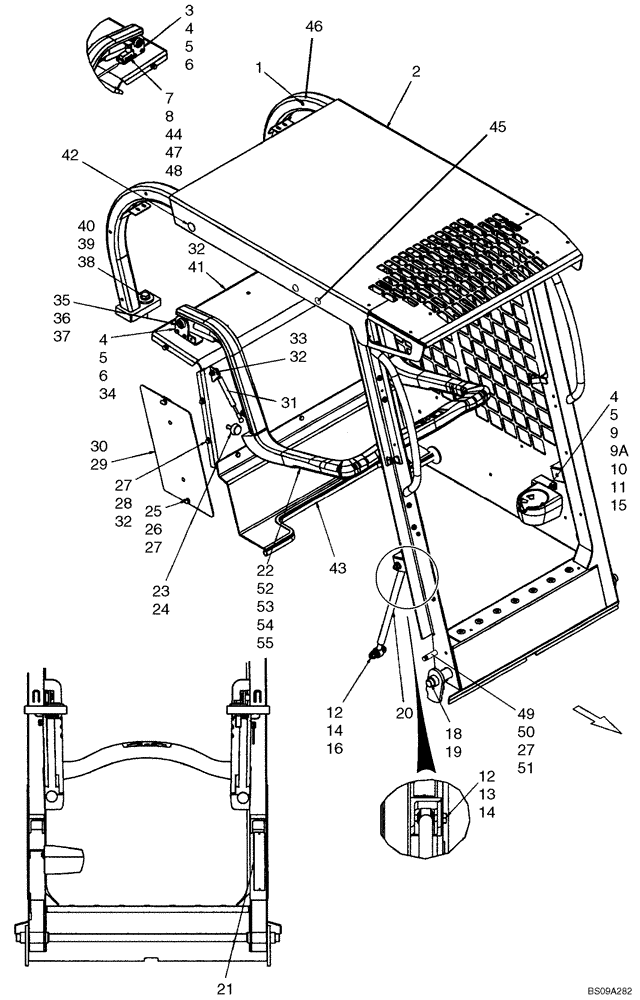 3
4
5
6
7
8
44
47
48

46
1
2
45
42
40
39
38
32
41
35
36
37
4
5
6
34
33
32
31
30
29
27
28
32
25
26
27
23
24
22
52
53
54
55
43
4
5
9
9A
10
11
15
12
14
16
20
18
19
49
50
27
51
12
13
14
21
BS09A282