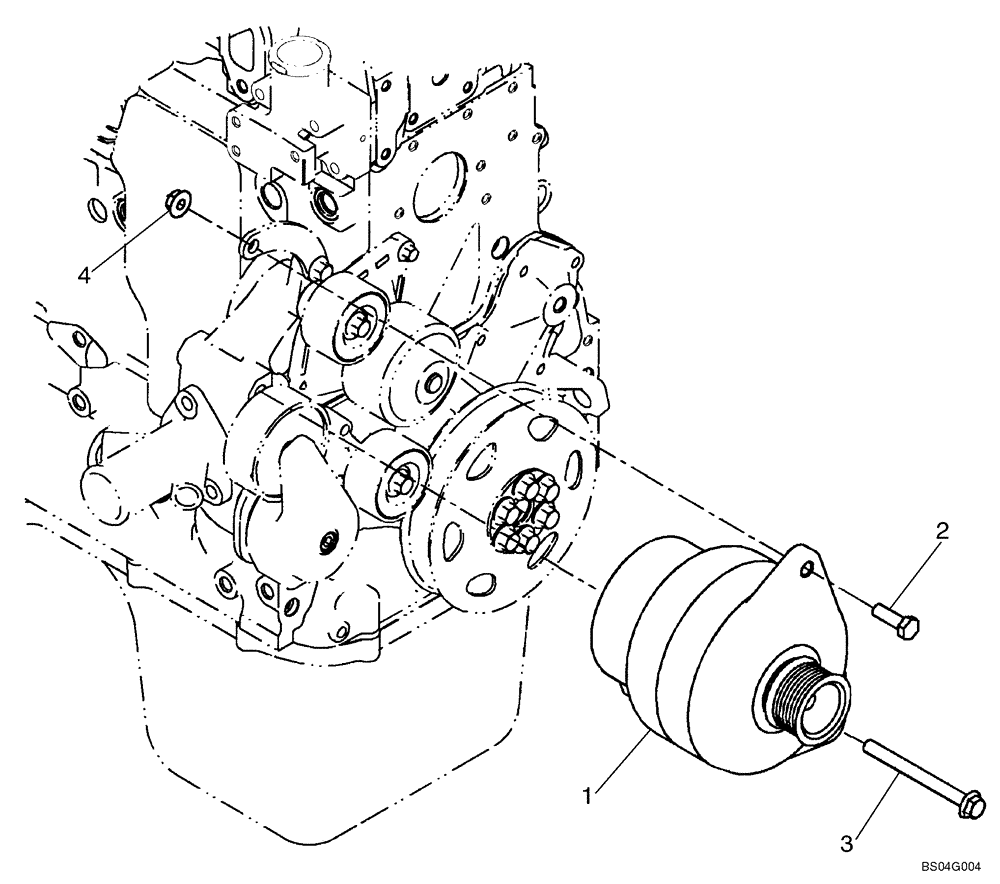 4

2

1

3

BS04G004