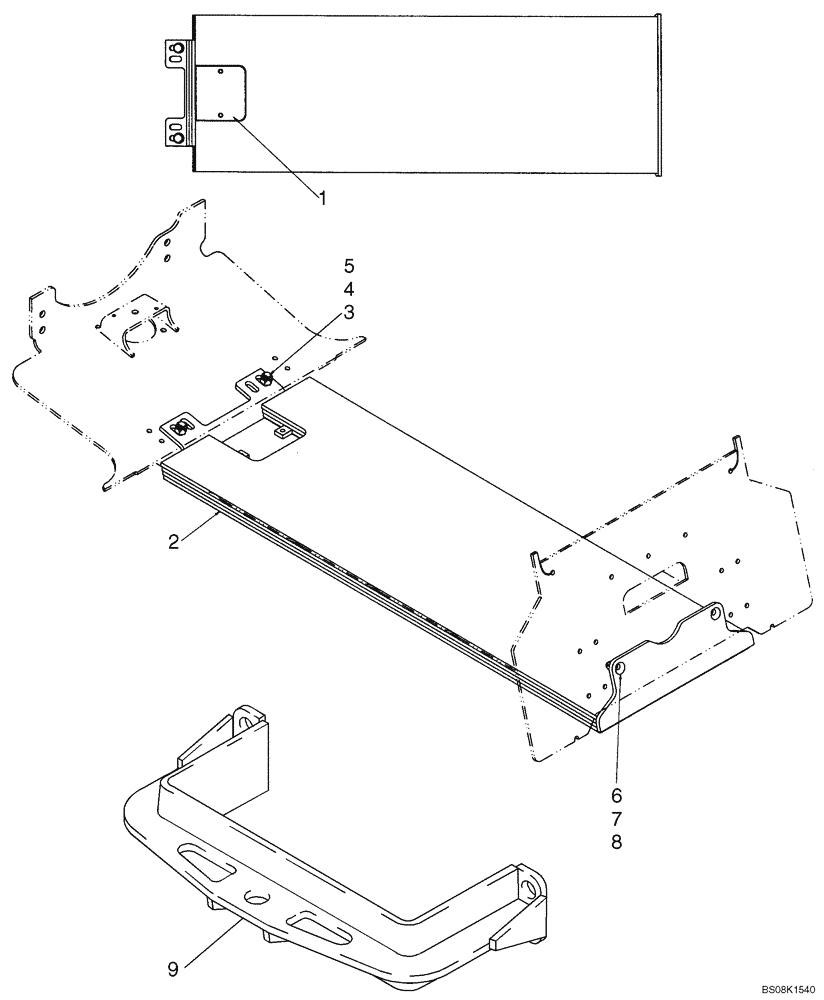 1

5
4
3

2

6
7
8

9

BS08K1540