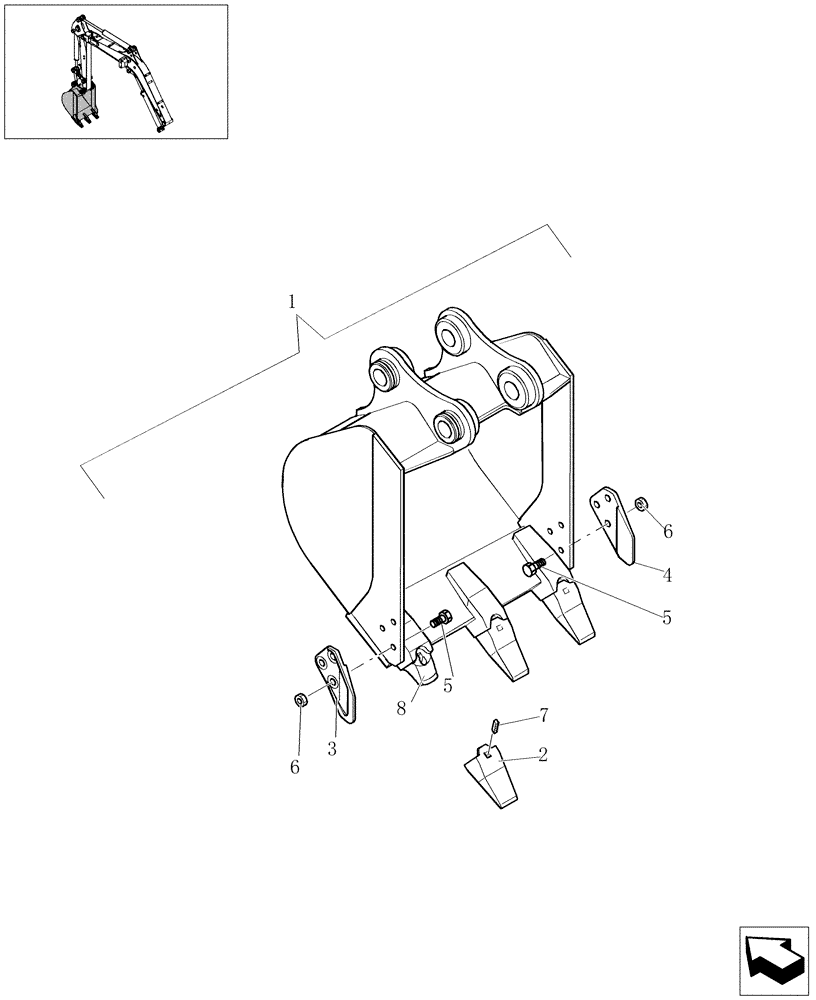 1
6
4
5
5
8
3
6
7
2