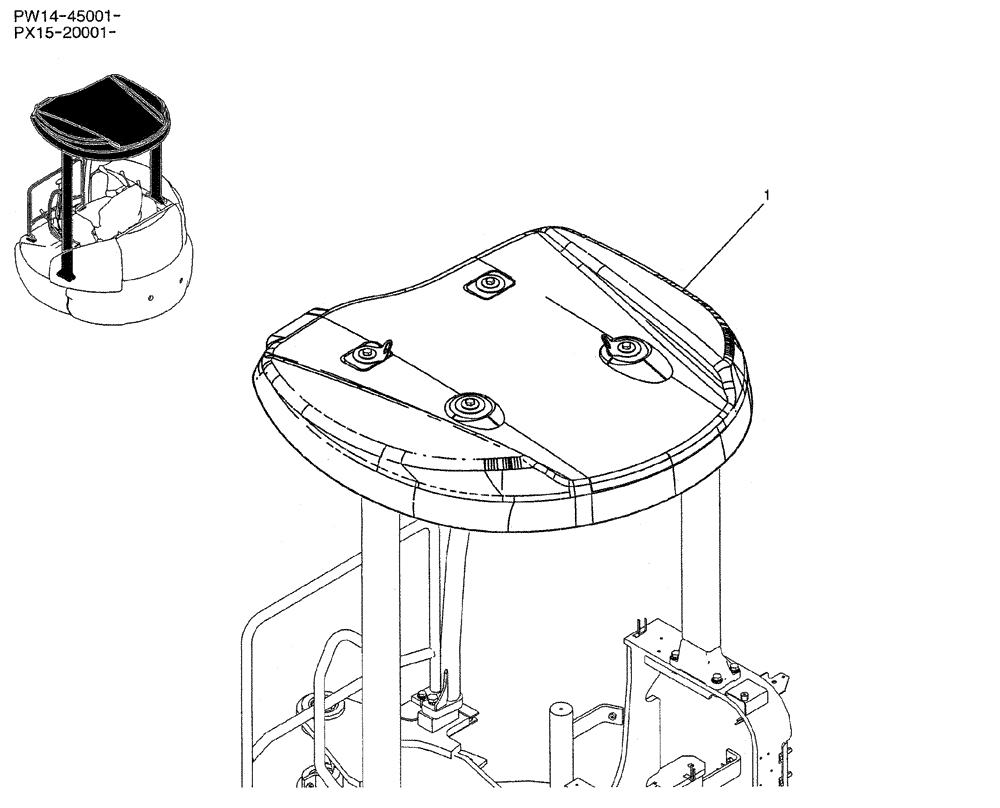 PW14-45001-
PX15-20001-

1