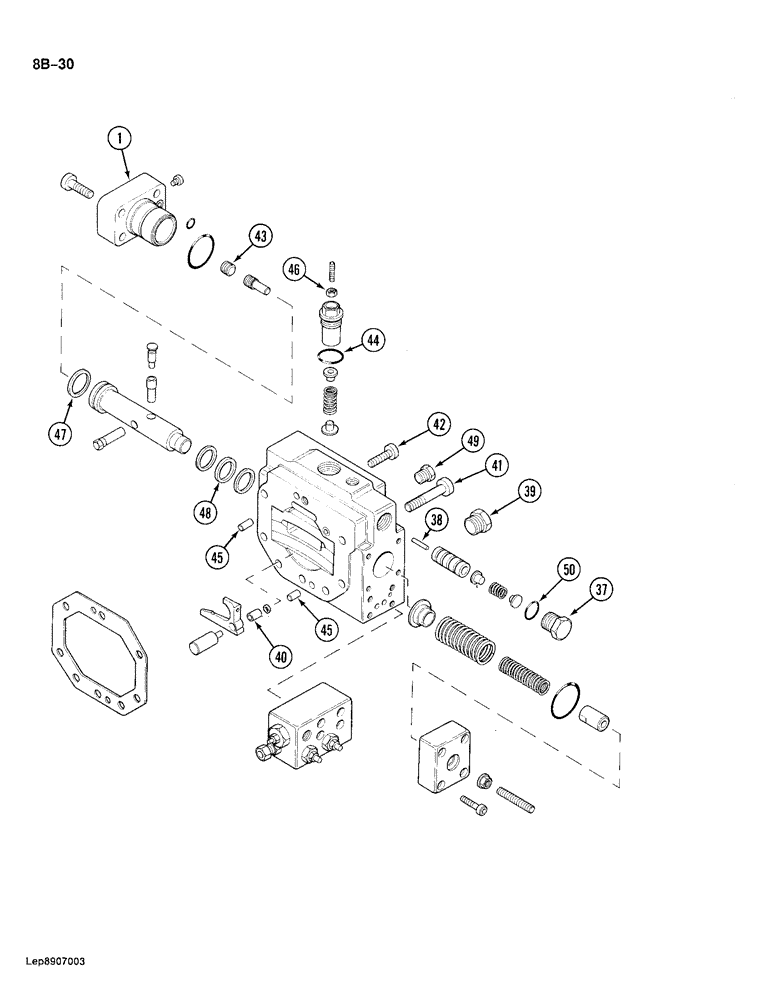 8B-30

1
43
46
44
47
42
49
41
39
48
38
45
50
37
45
40

Lep8907003