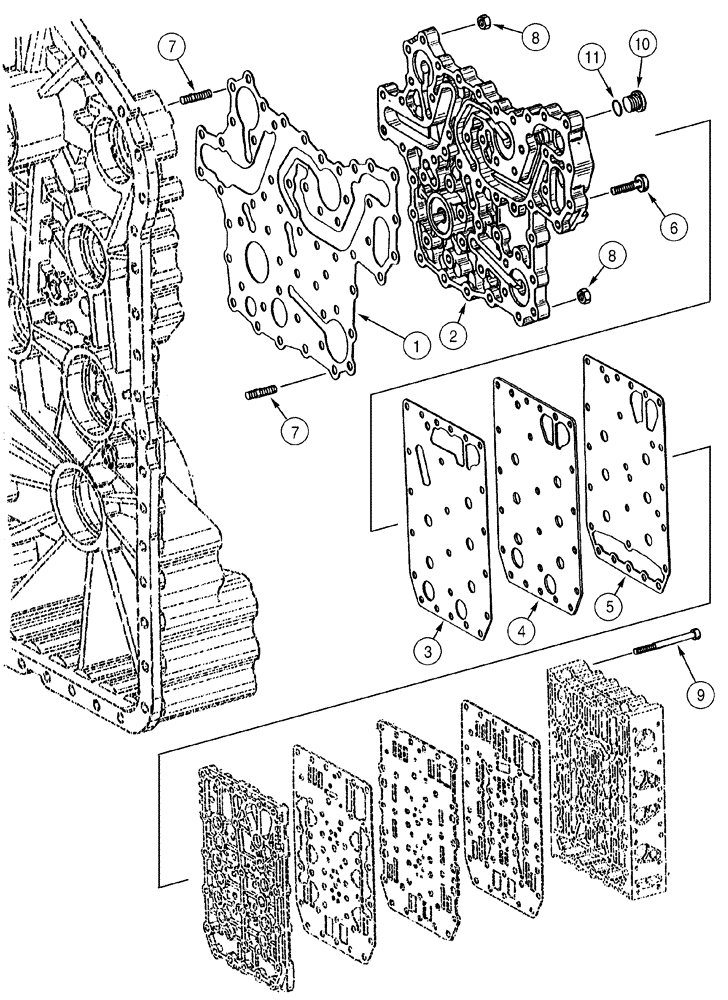 7
8
11
10
6
8
1
2
7
3
4
5
9