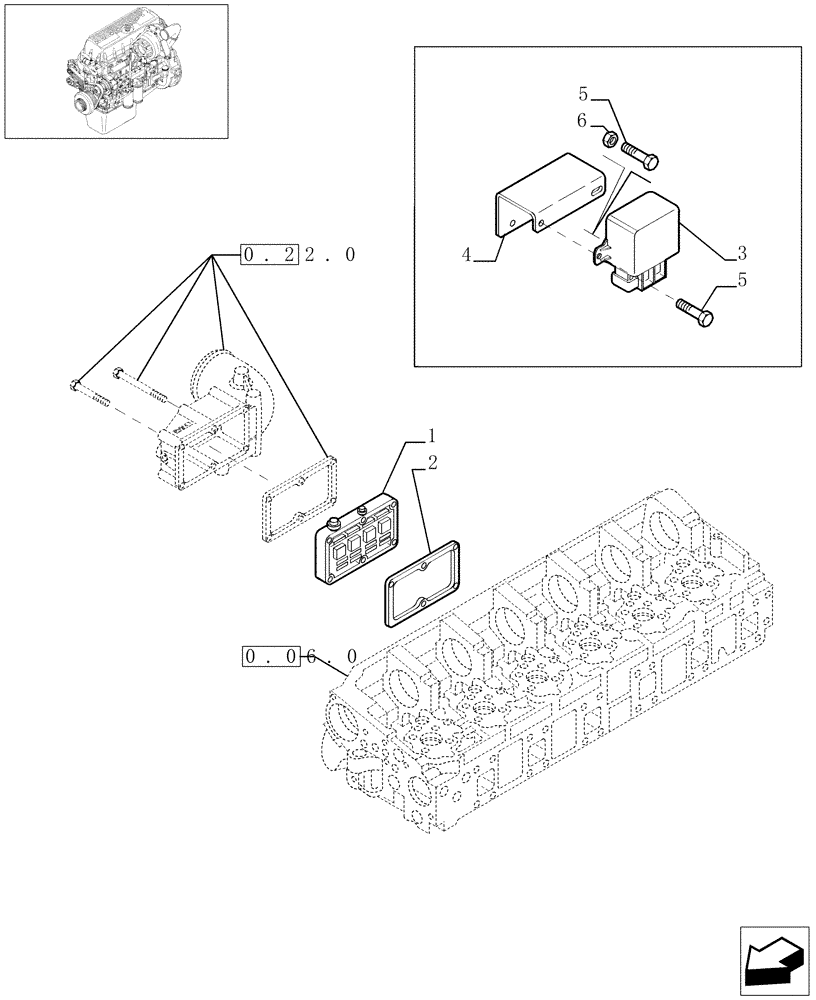 5
6
4
3
5
0 . 2 2 . 0
1
2
0 . 0 6 . 0