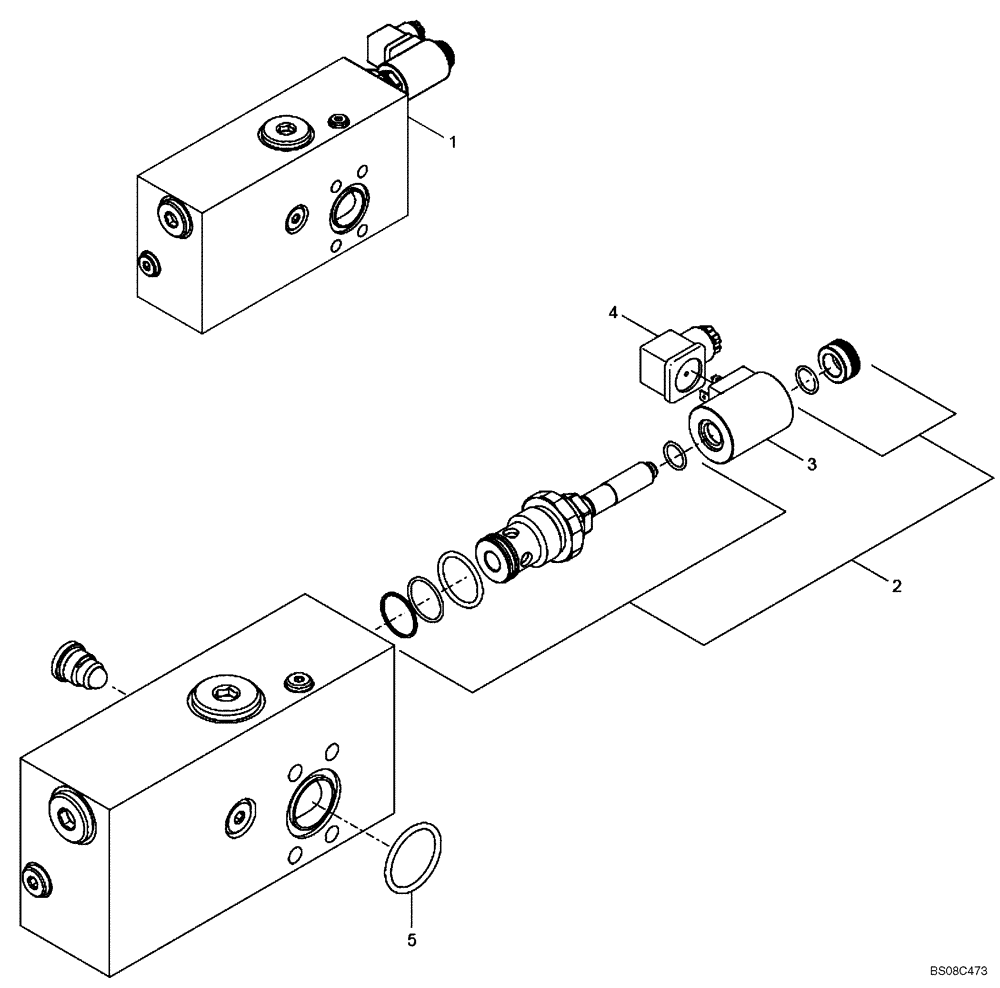 1

4

3

2

5

BS08C473