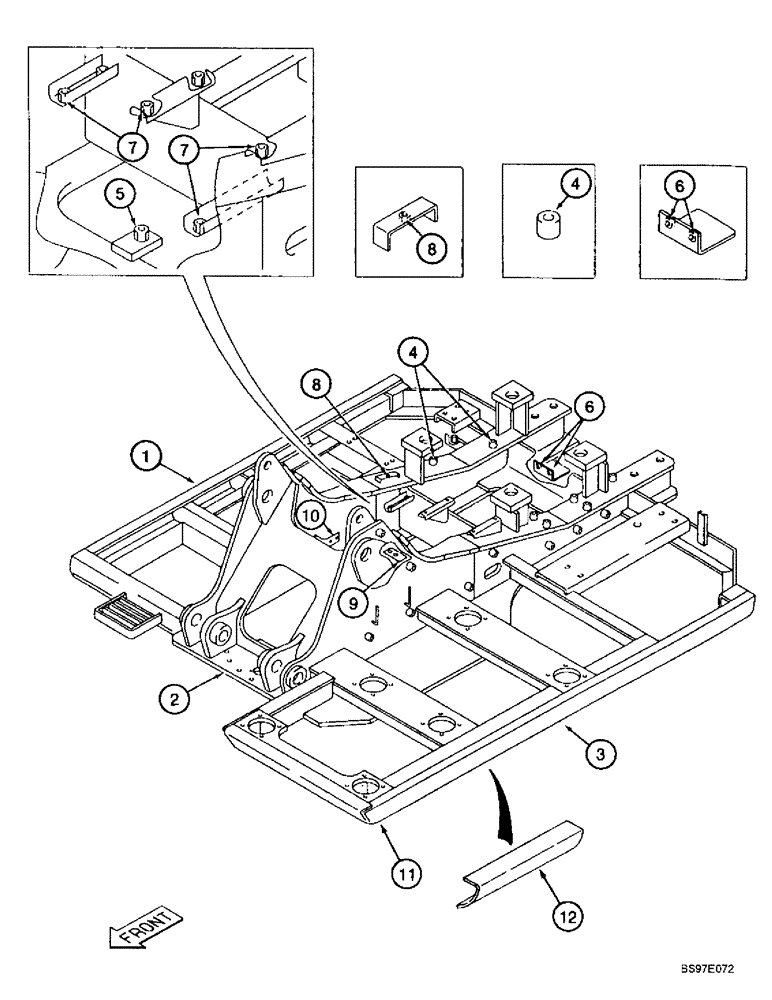 7
7
5
8
4
6
4
8
6
1
10
9
2
3
11
12
FRONT
BS97E072