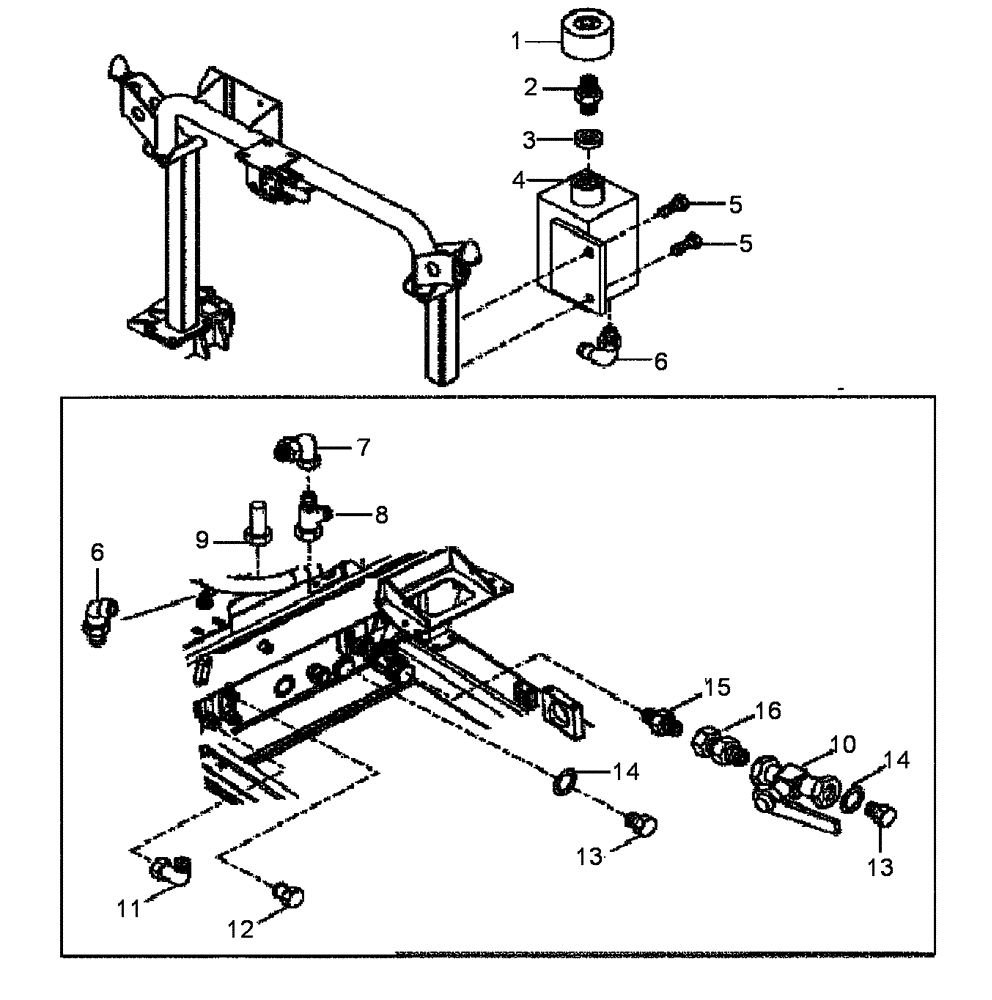 1
2
3
4
5
5
6
7
8
9
6
15
16
10
14
14
13
13
11
12