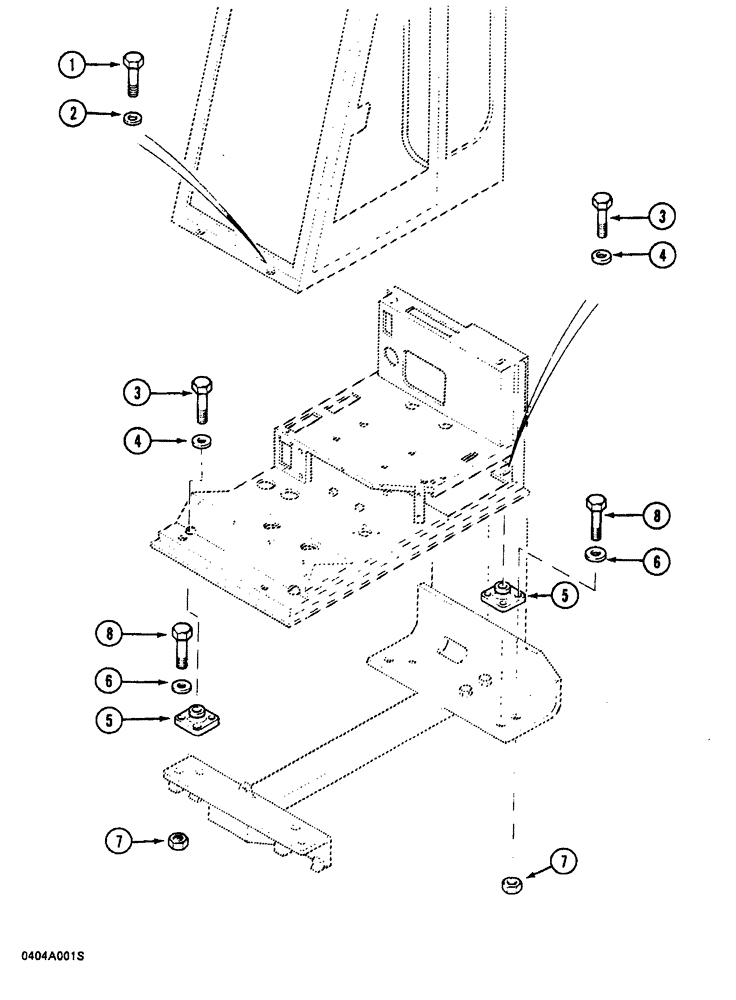 1
2
3
4
3
4
8
6
5
8
6
5
7
7
0404A001S