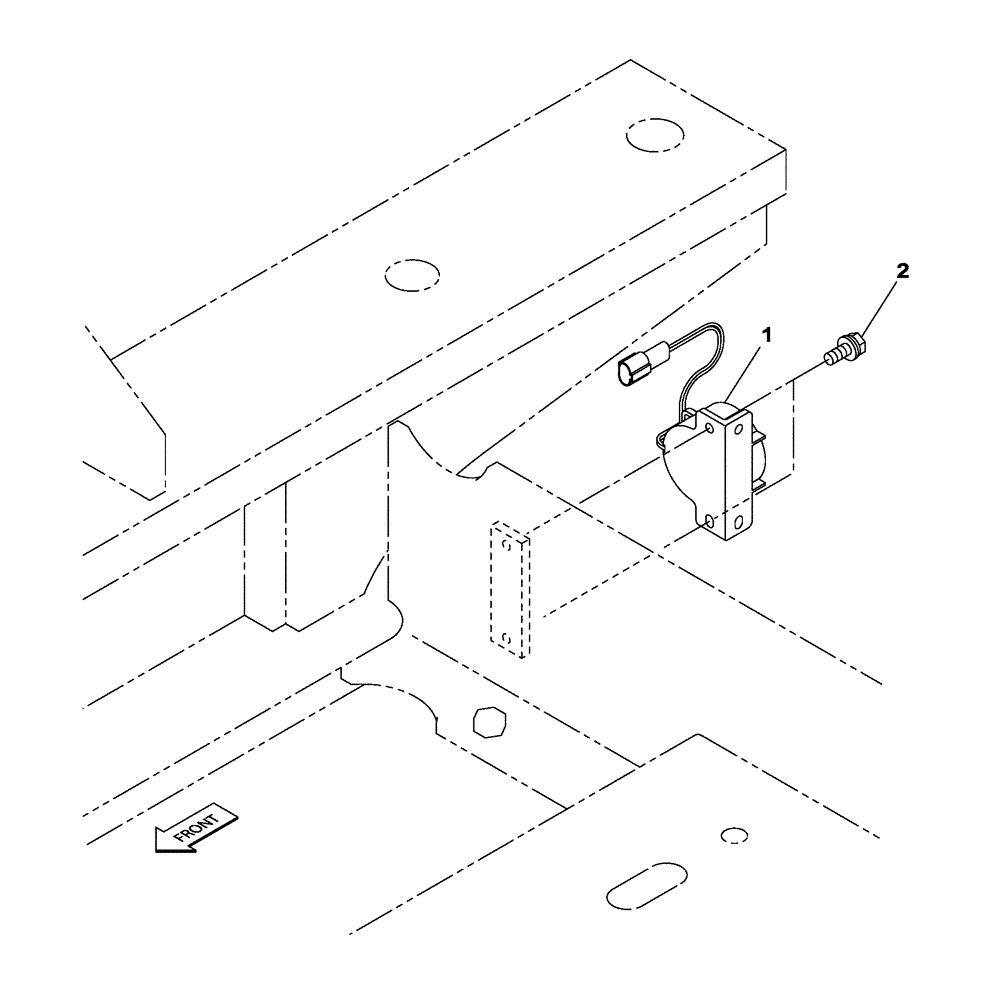 2

1

FRONT