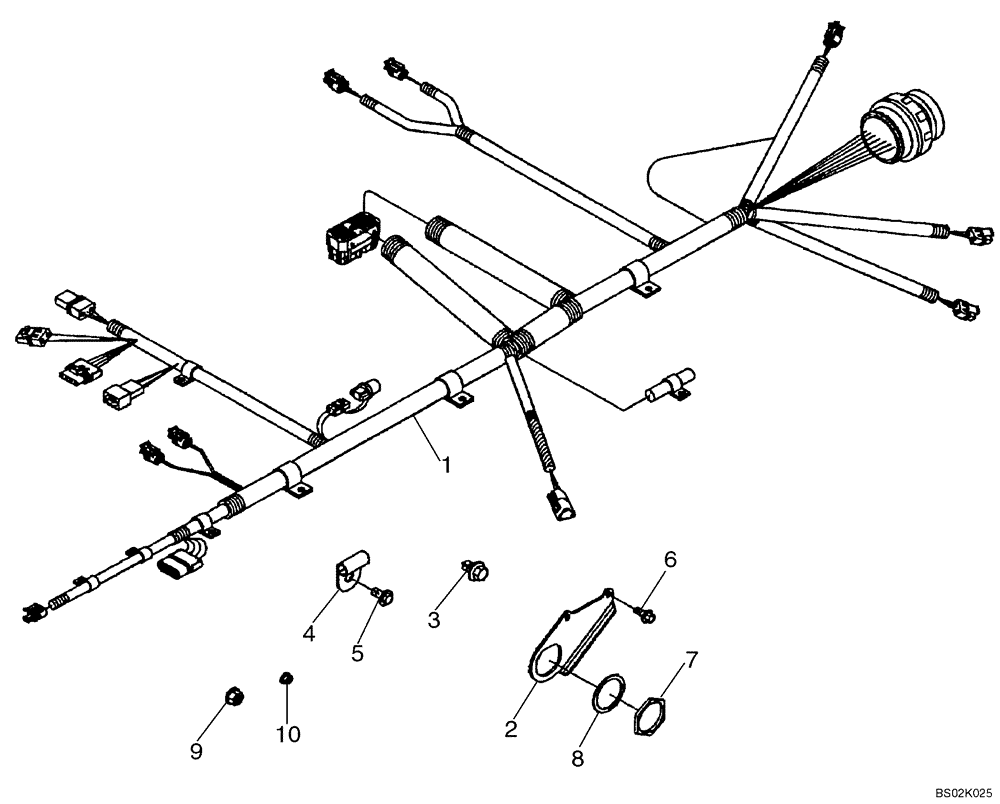 1
6
3
4
5
7
2
8
9
10
BS02K025