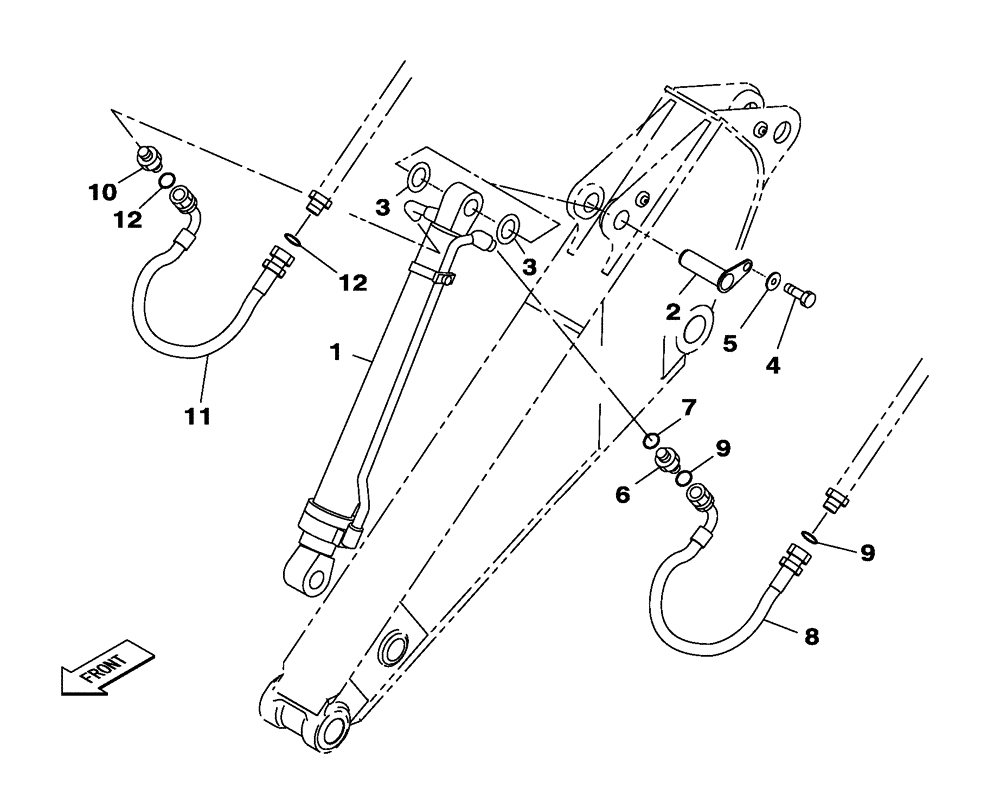 10
12
3
3
12
2
5
4
1
11
7
9
6
9
8
FRONT