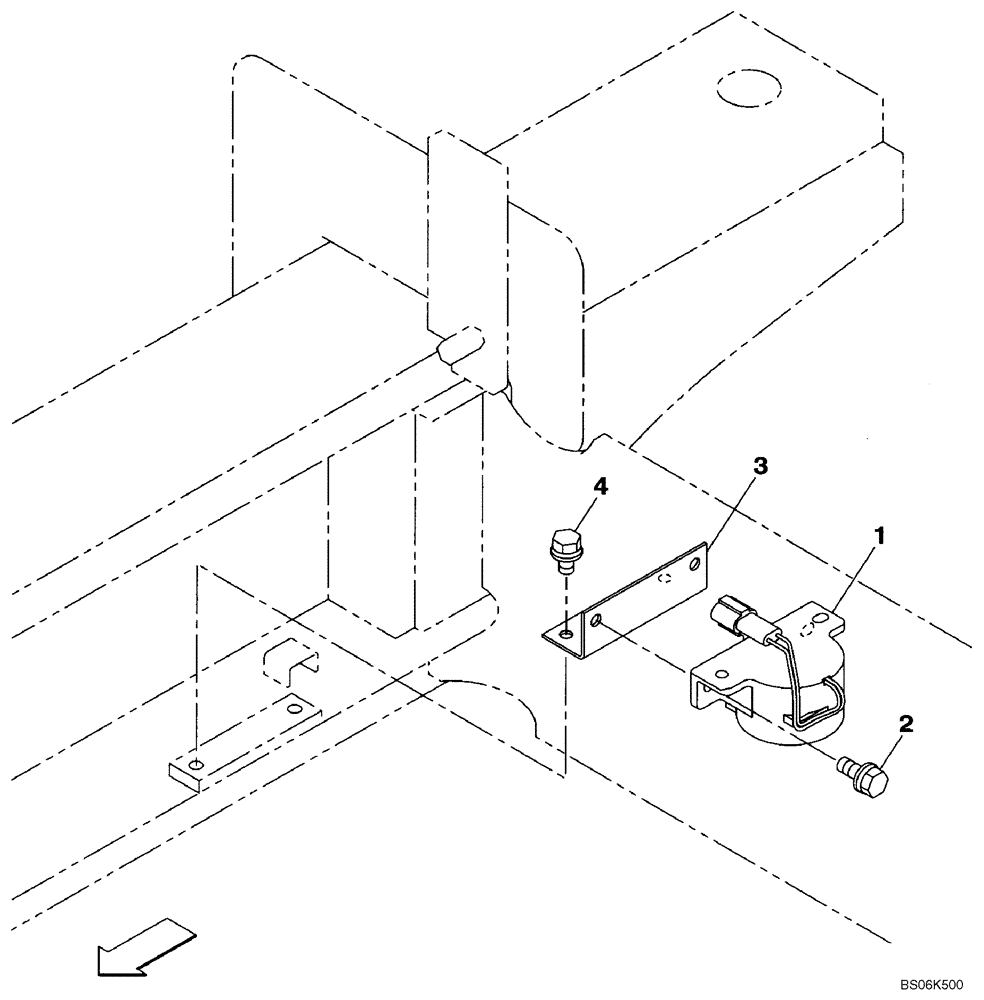 4
3
1
2
BS06K500