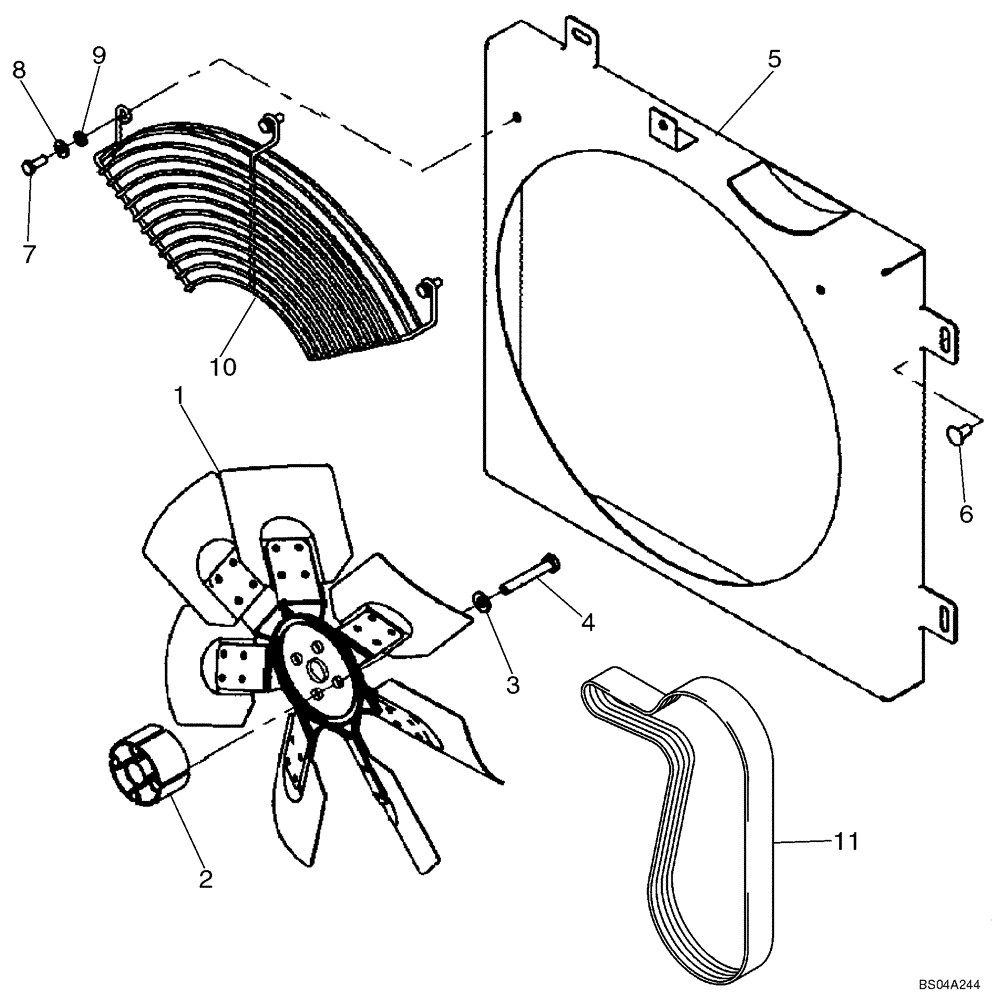 8
9
5
7
10
1
6
4
3
2
11
BS04A244