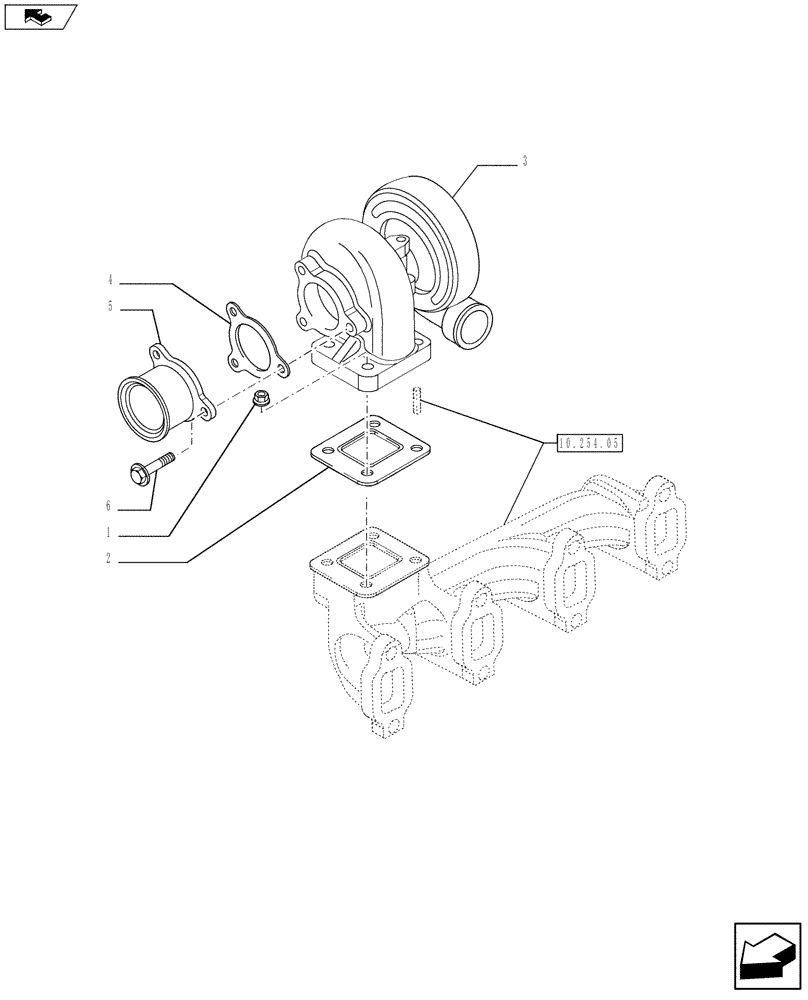 3
4
5
10.254.05
6
1
2