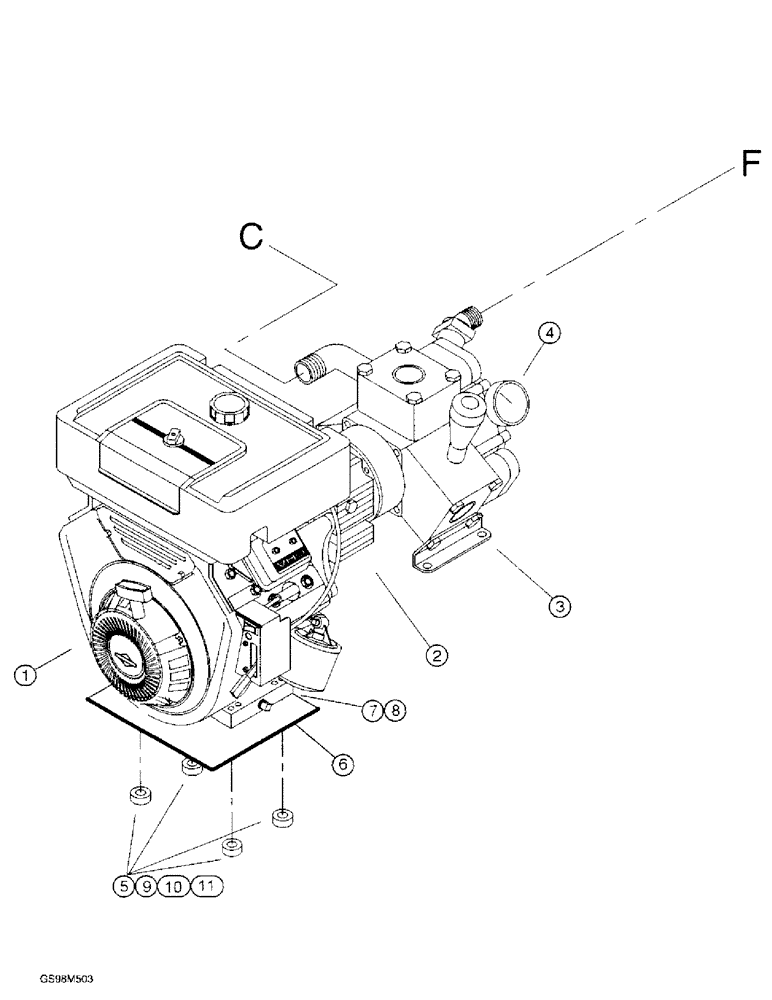 F

C

4

3

2

1

7 8

6

5 9 10 11

GS98M503