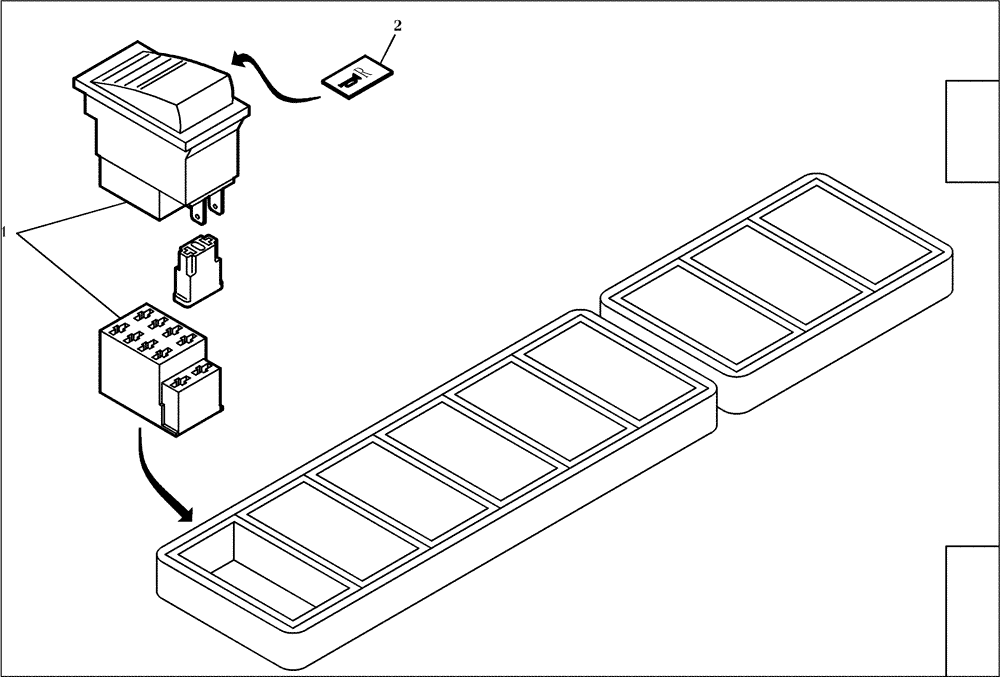 2

1