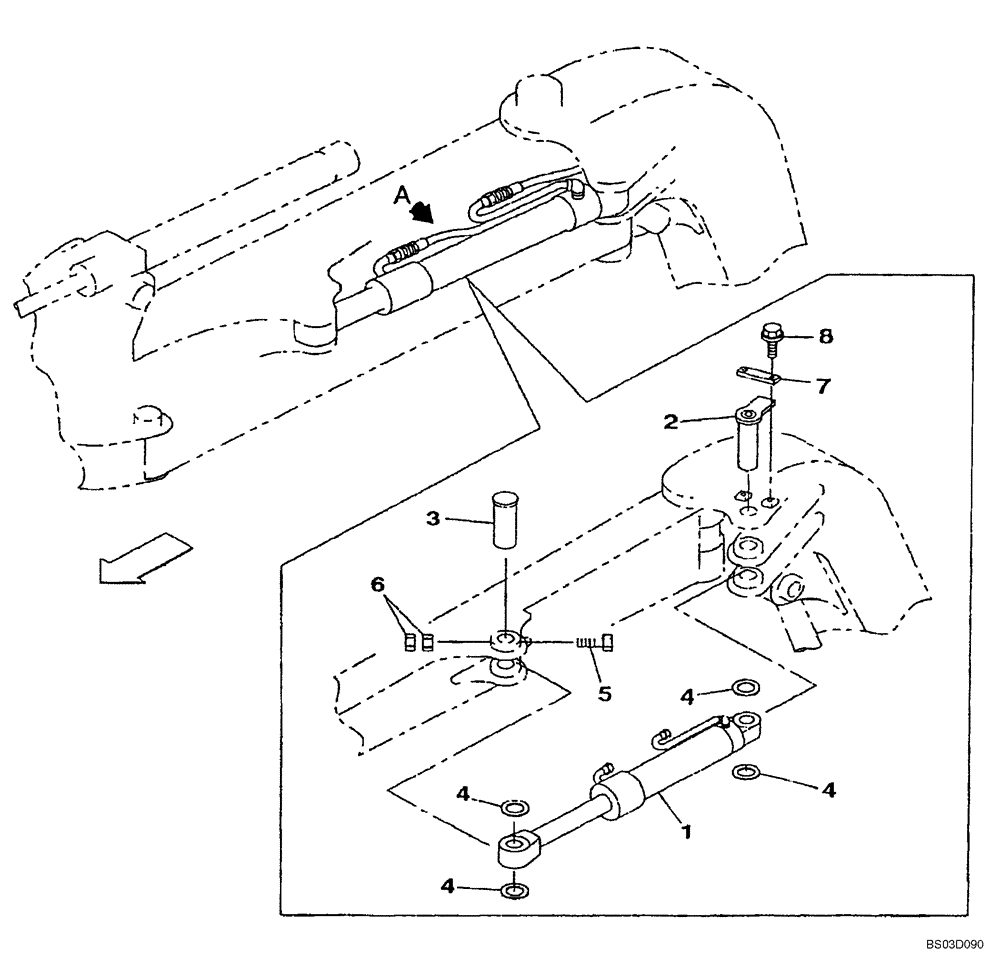 A
8
7
2
3
6
5
4
4
4
1
4
BS03D090