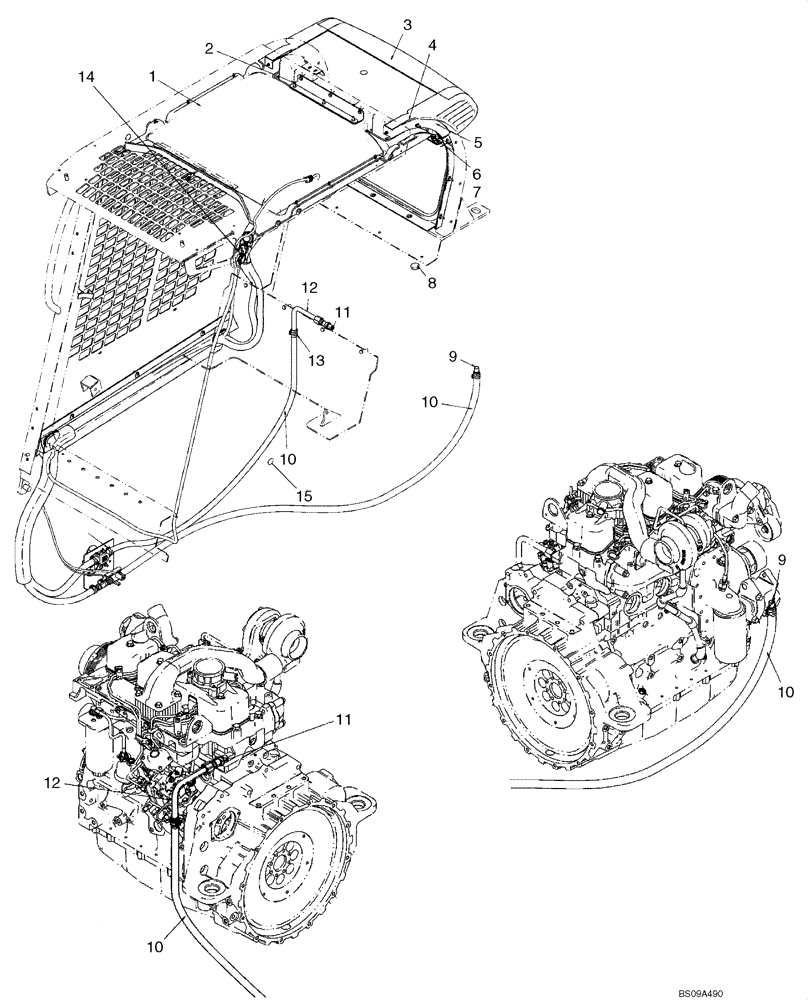 3
2
4
14
1
5
6
7
8
12
11
13
9
10
10
15
9
10
11
12
10
BS09A490