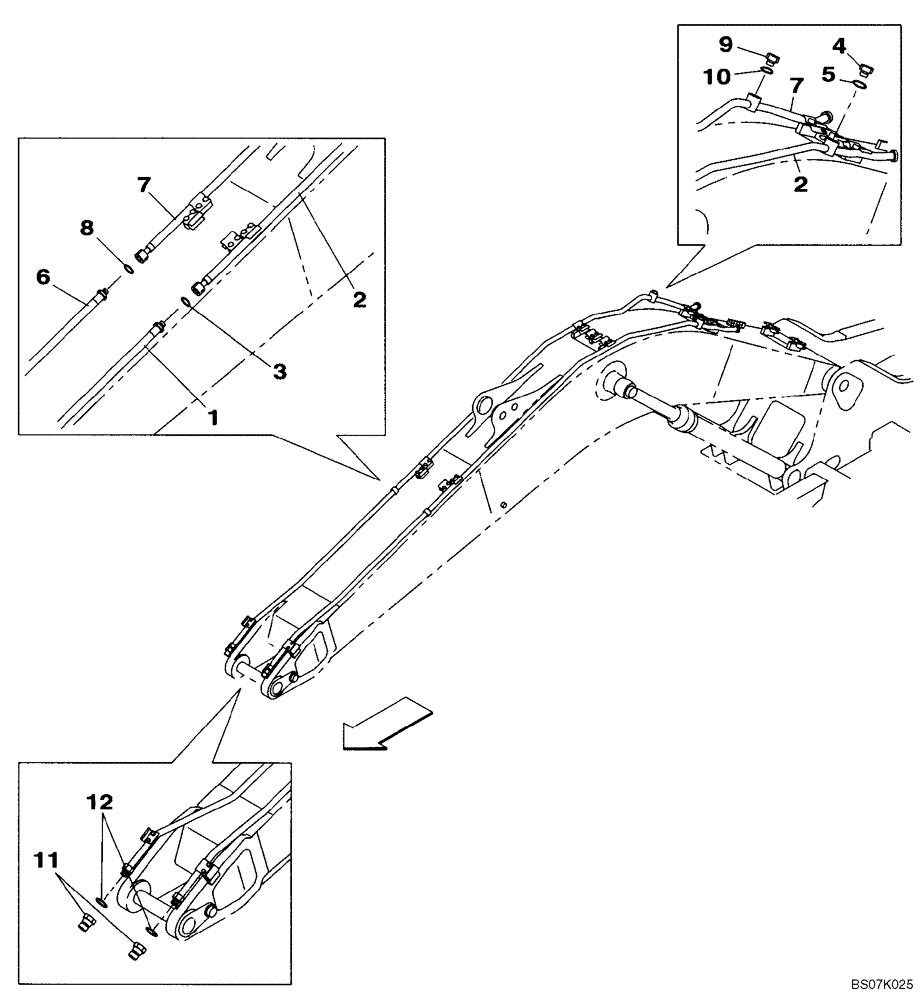 9
4
10
5
7
2
7
8
6
2
3
1
12
11
BS07K025