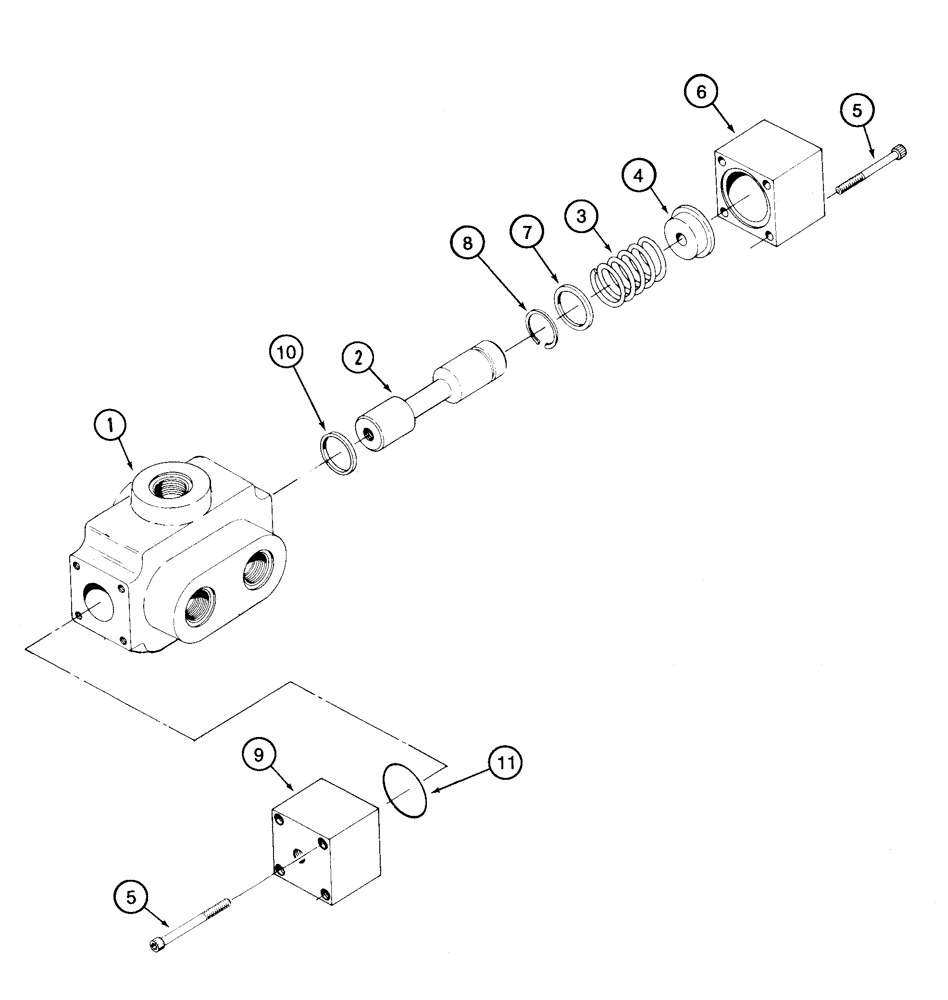 6
5
4
3
7
8
10
2
1
9
11
5