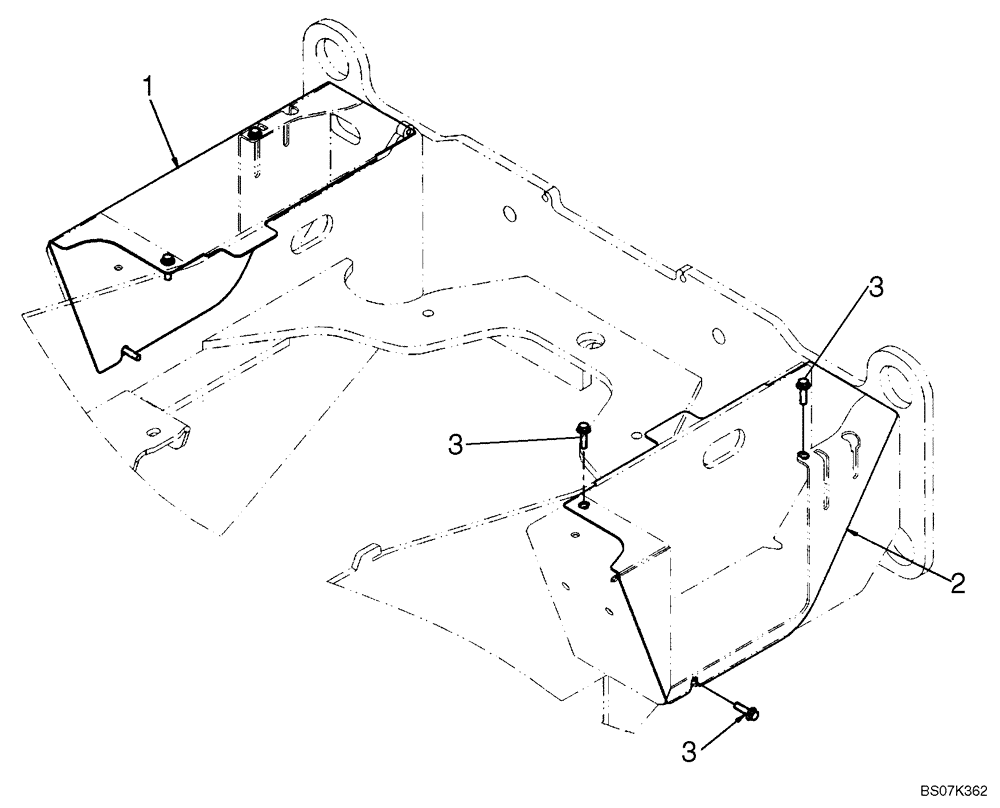 1
3
3
2
3
BS07K362