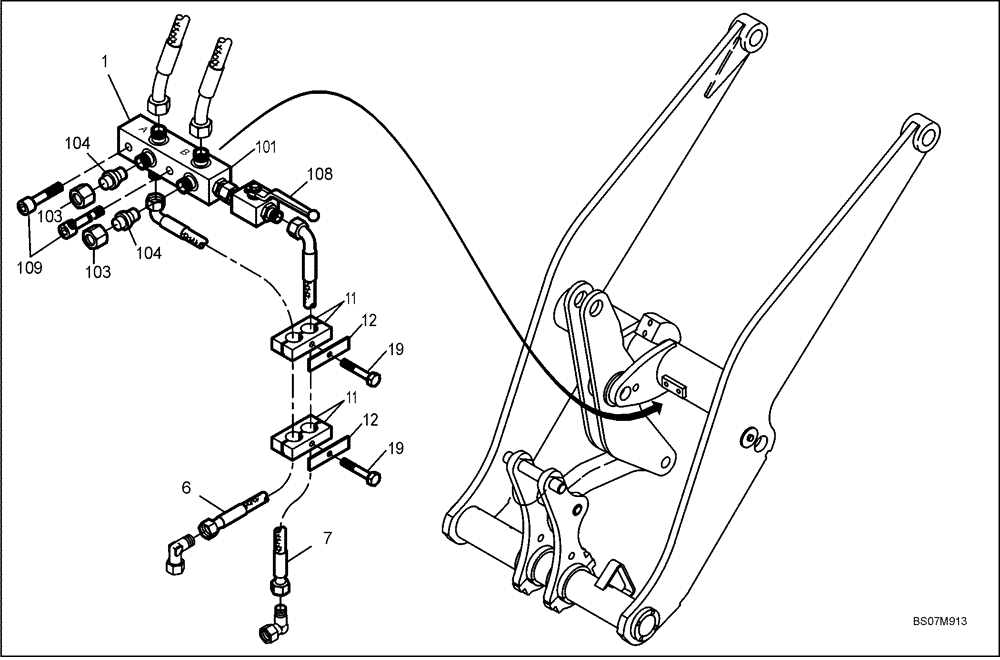 1
A
B
104
101
108
103
109
103
104
11
12
19
11
12
19
6
7
BS07M913