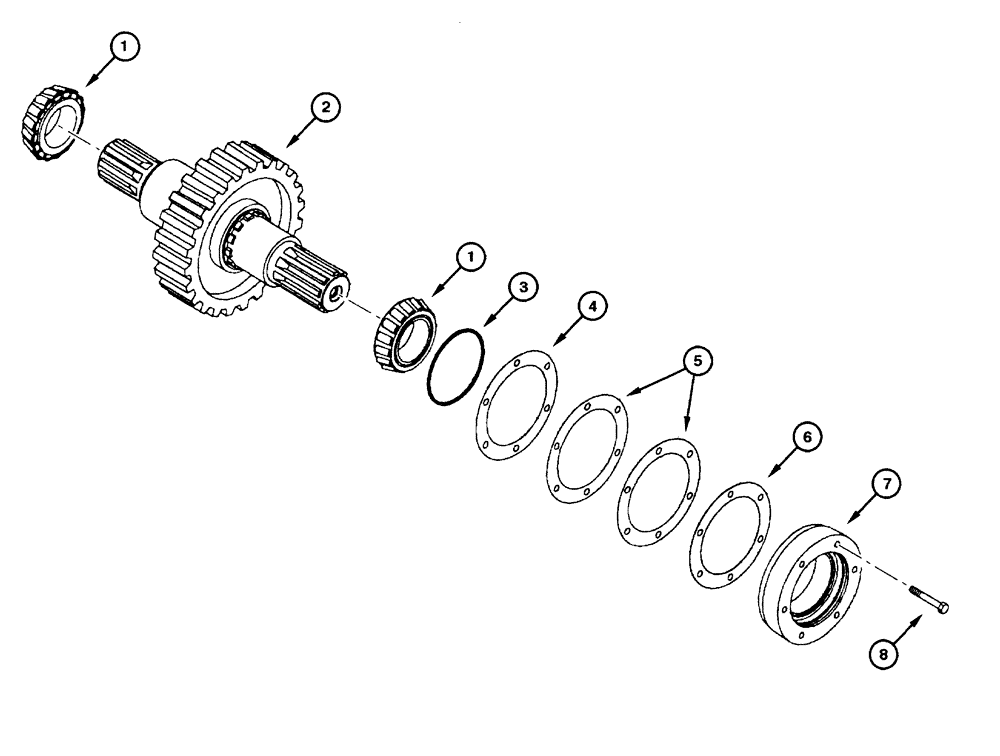 1
2
1
3
4
5
6
7
8