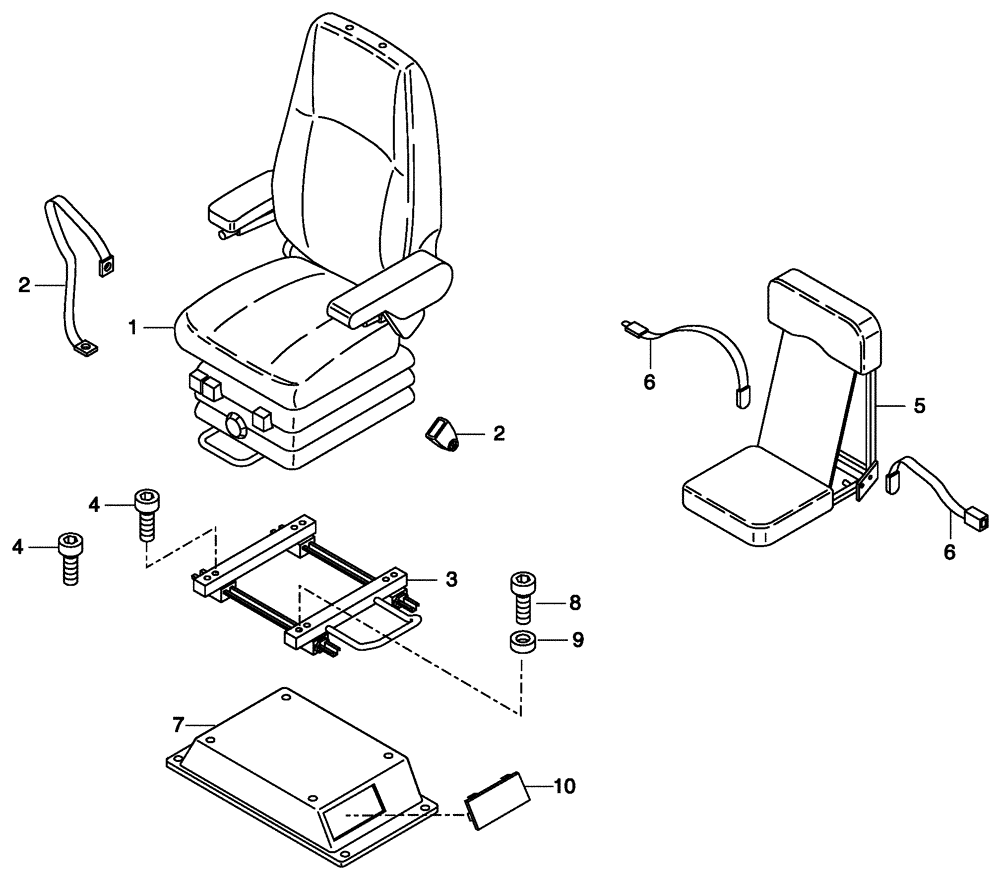 2
1
2
6
5
6
4
4
3
8
9
7
10