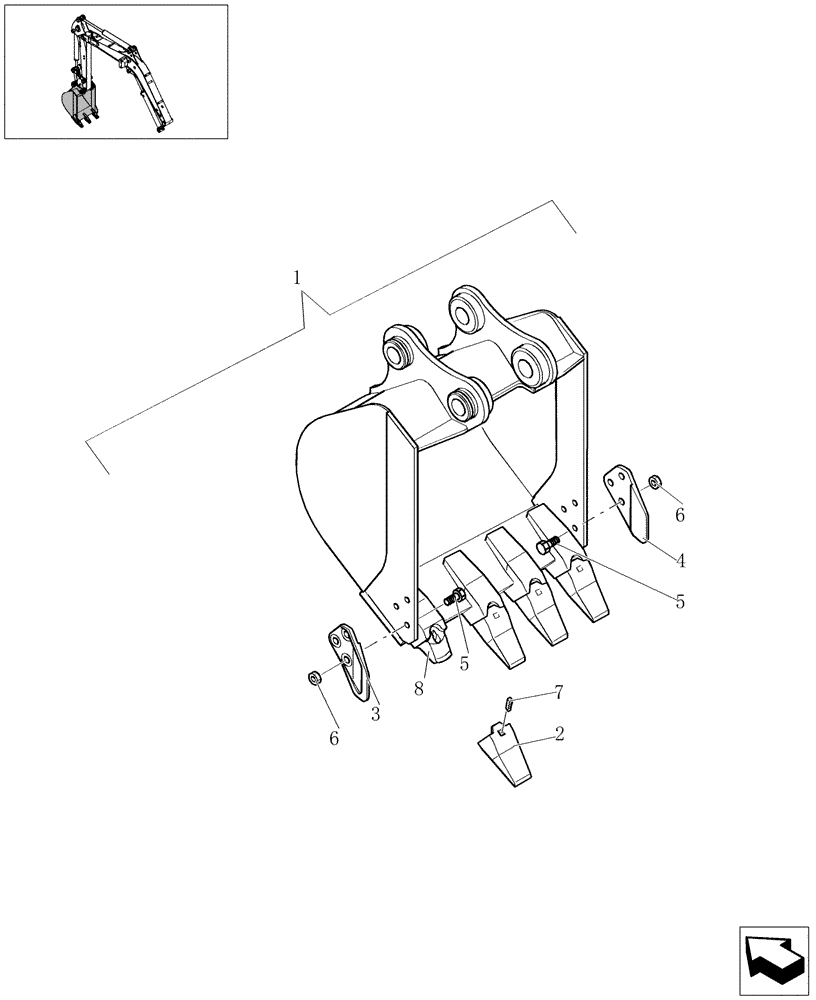 1
6
4
5
5
8
3
6
7
2