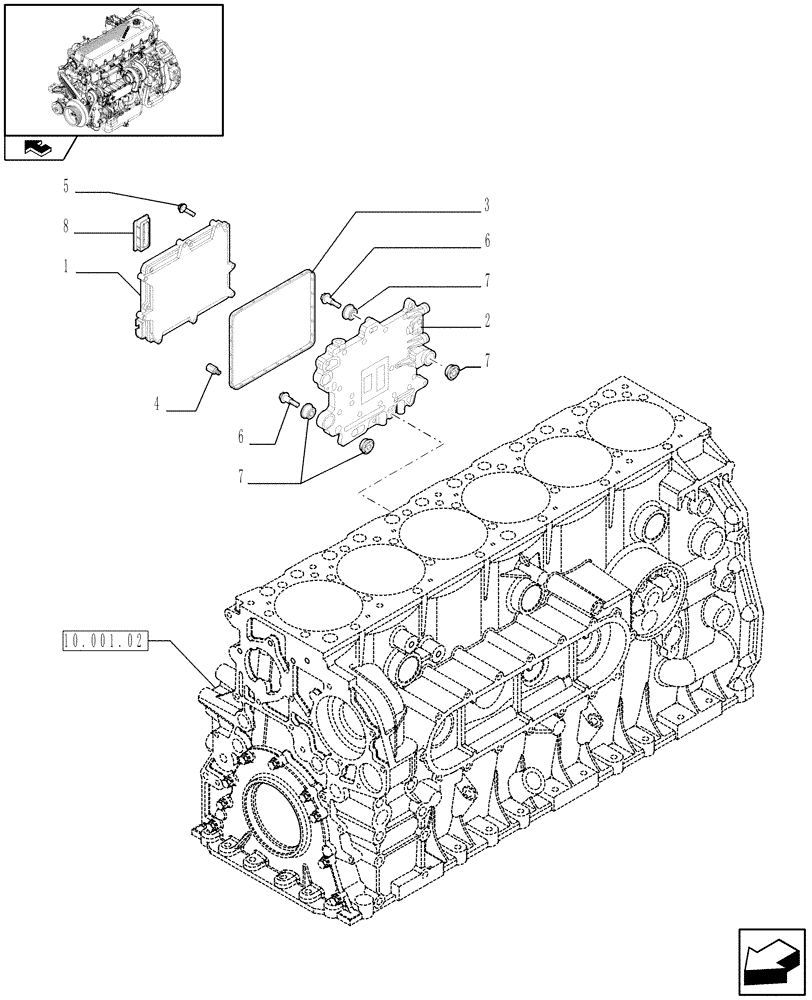 5
8
1
3
6
7
2
7
4
6
7
10.001.02