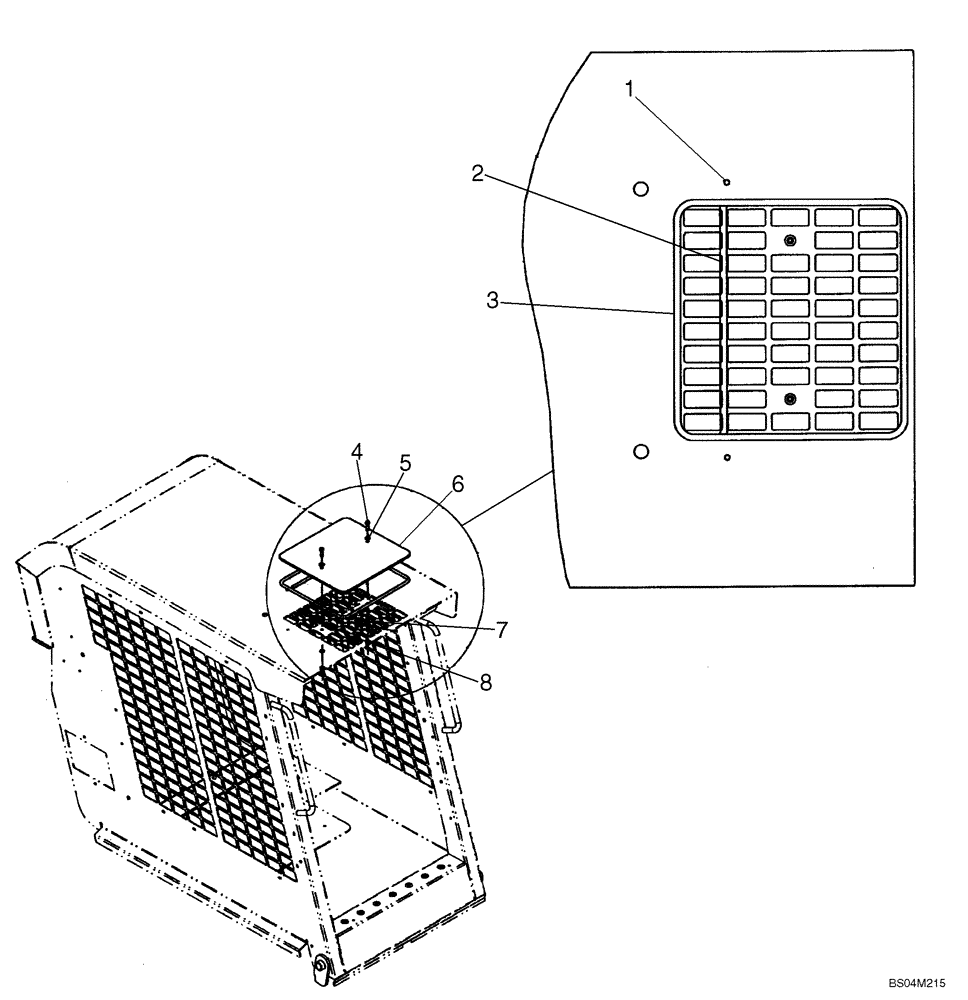 1
2
3
4
5
6
7
8
BS04M215