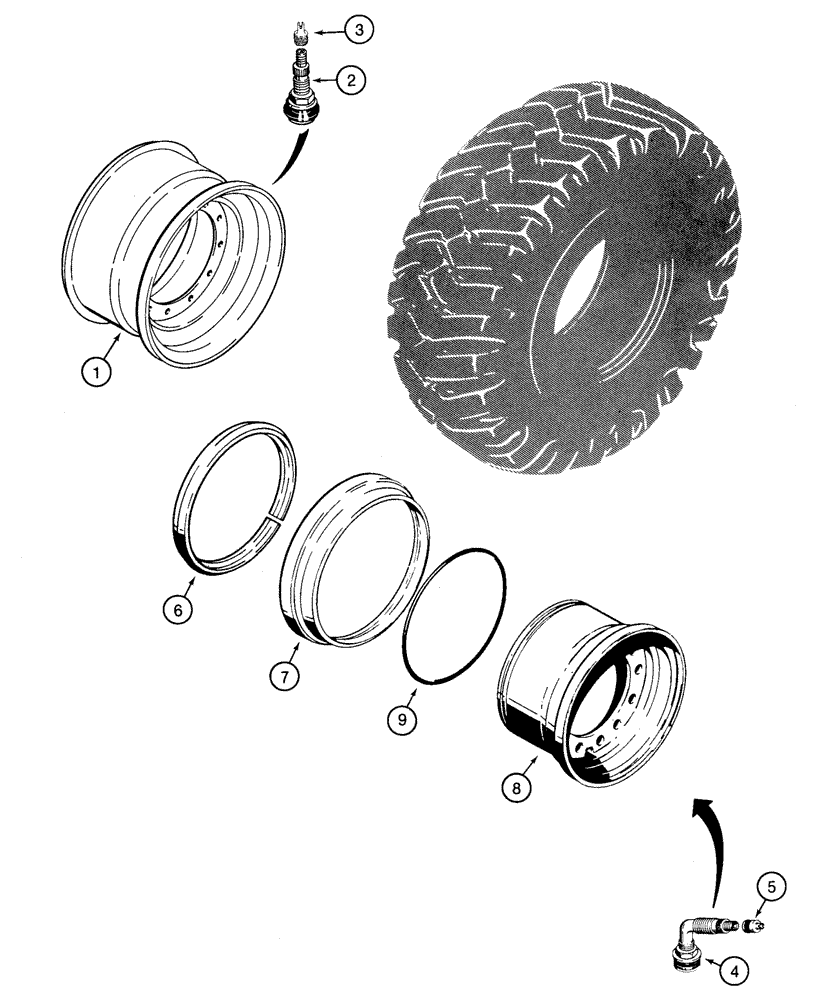 3
2
1
6
7
9
8
5
4