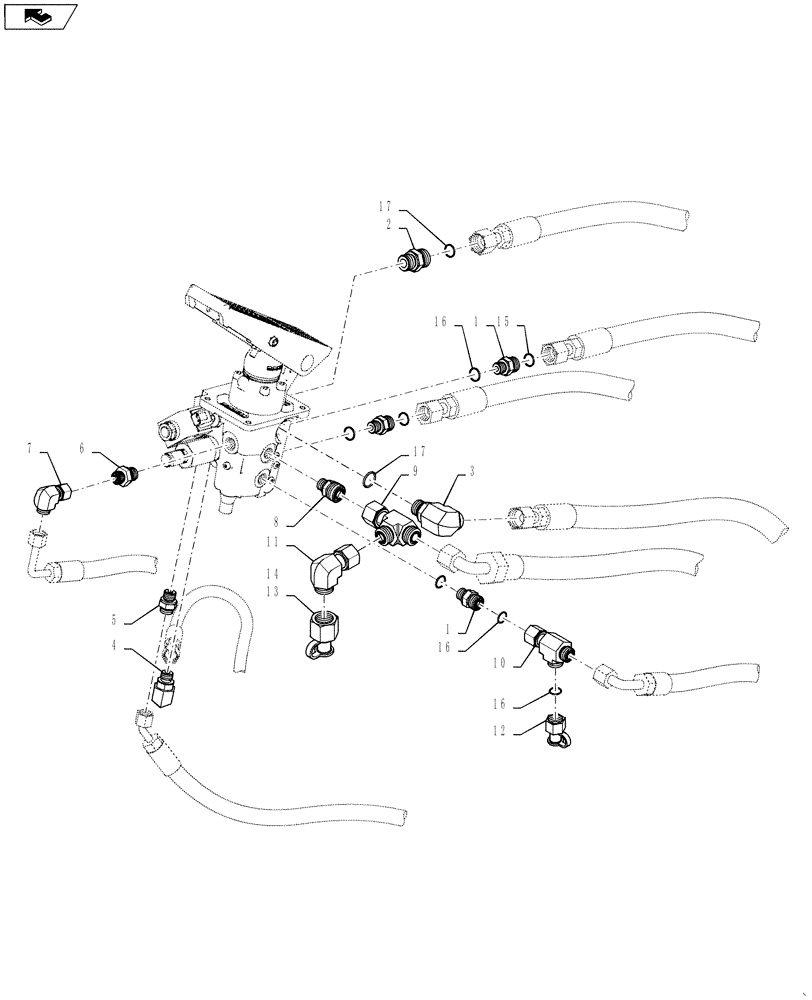 17
2
16
1
15
7
6
17
9
3
8
11
14
13
5
4
1
16
10
16
12