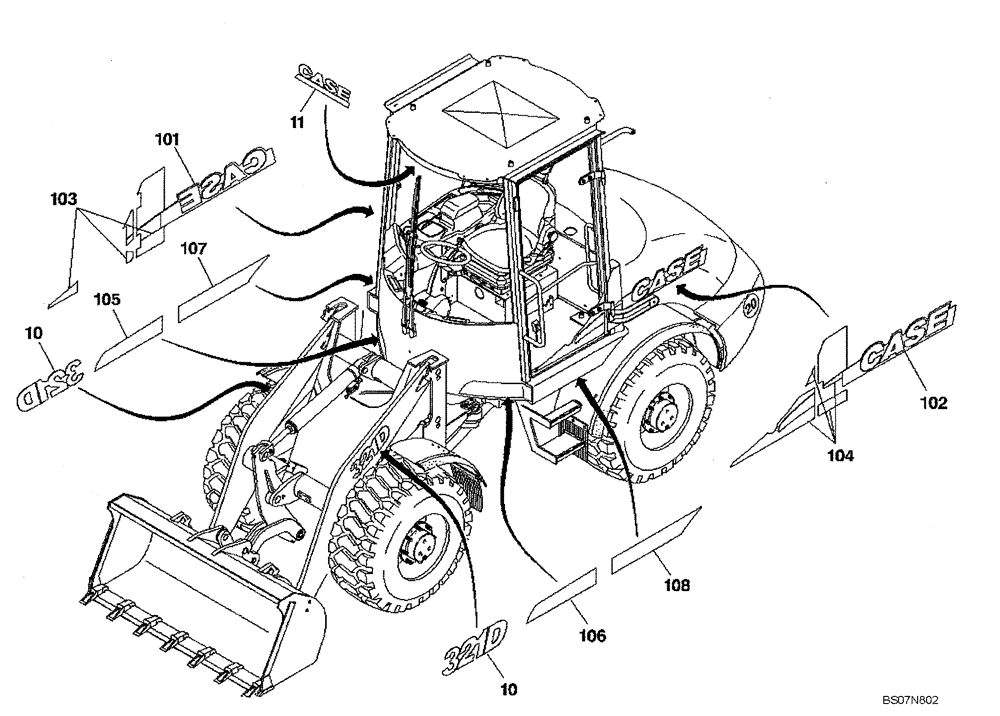 CASE
11
101
CASE
103
107
105
10
321D
CASE
20
CASE
102
104
321D
108
106
321D
10
BS07N802