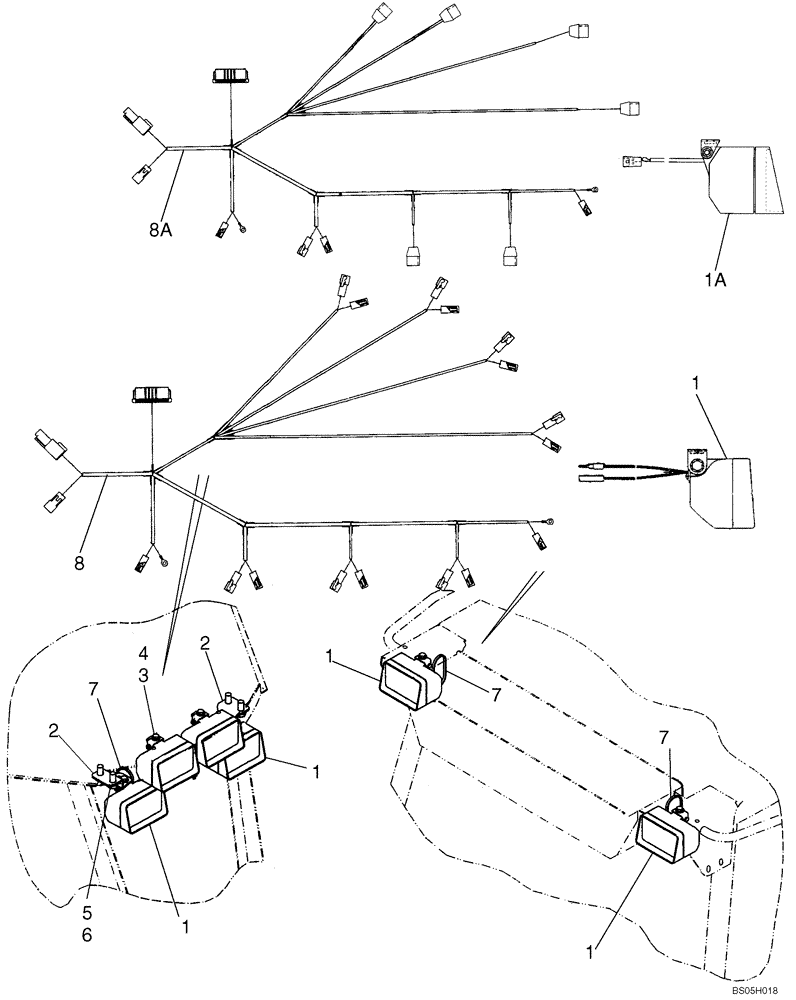 8A
1A
1
8
4
3
2
7
2
1
5
6
1
1
7
7
1
BS05H018