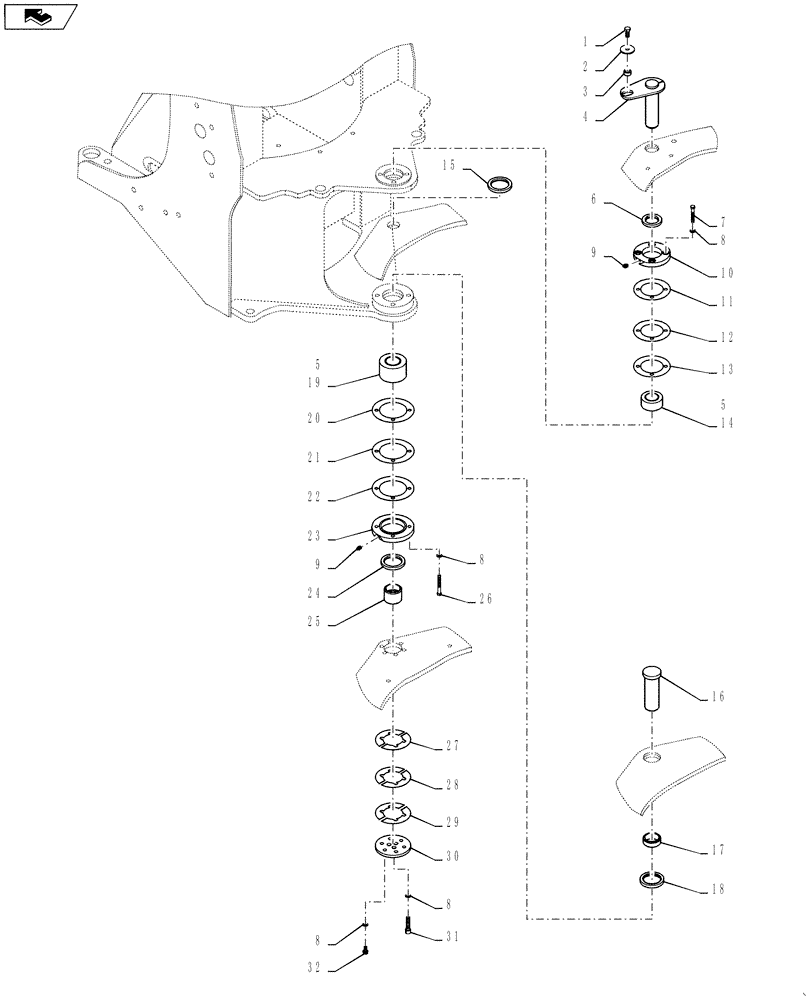 1
2
3
4
15
6
7
8
9
10
11
12
13
5
14
5
19
20
21
22
23
9
8
24
26
25
16
27
28
29
30
17
18
8
8
31
32