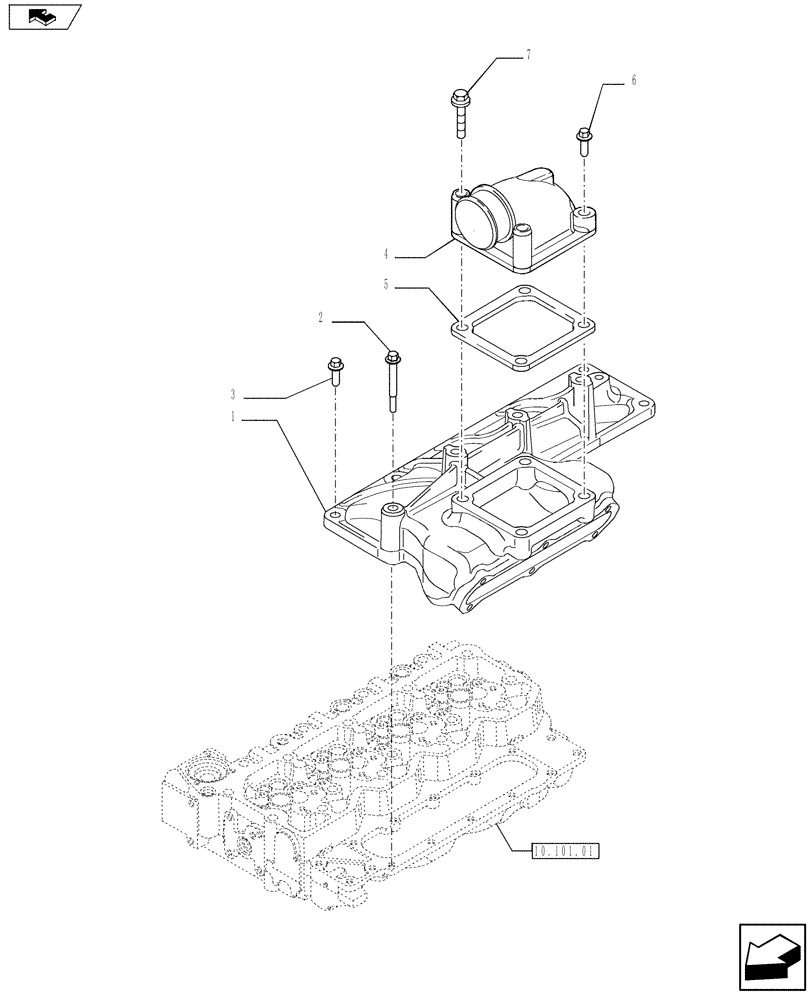 7
6
4
5
2
3
1
10.101.01