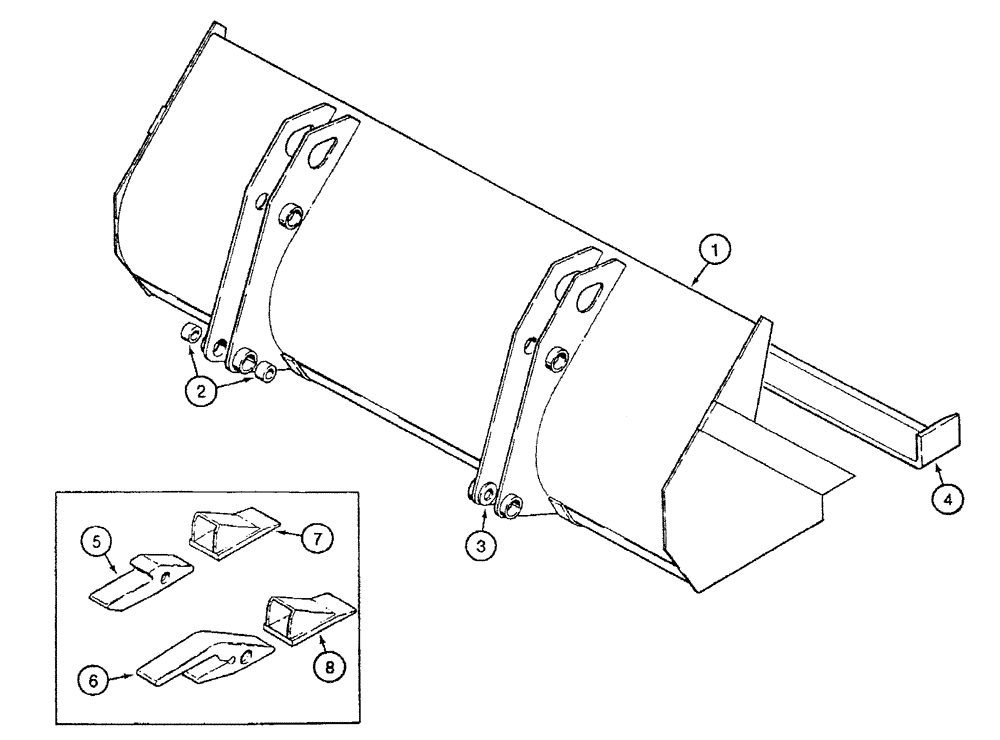 1
2
3
4
5
7
6
8