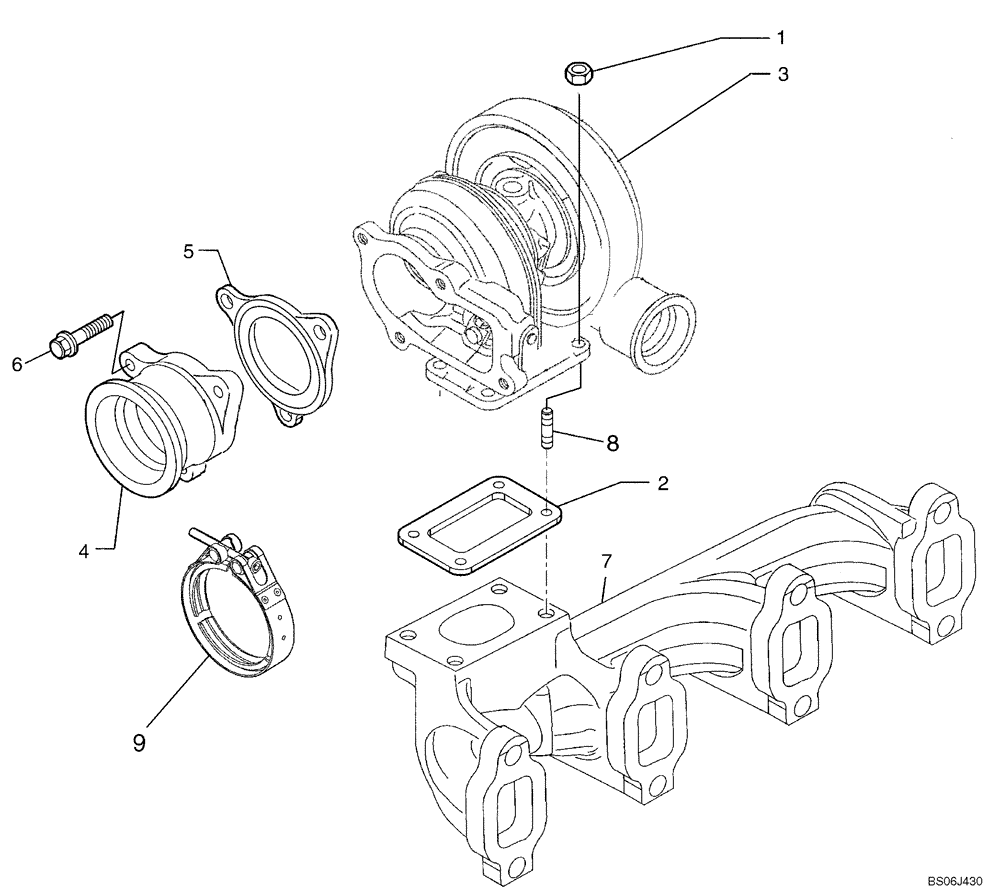 1
3
5
6
8
2
4
7
9
BS06J430