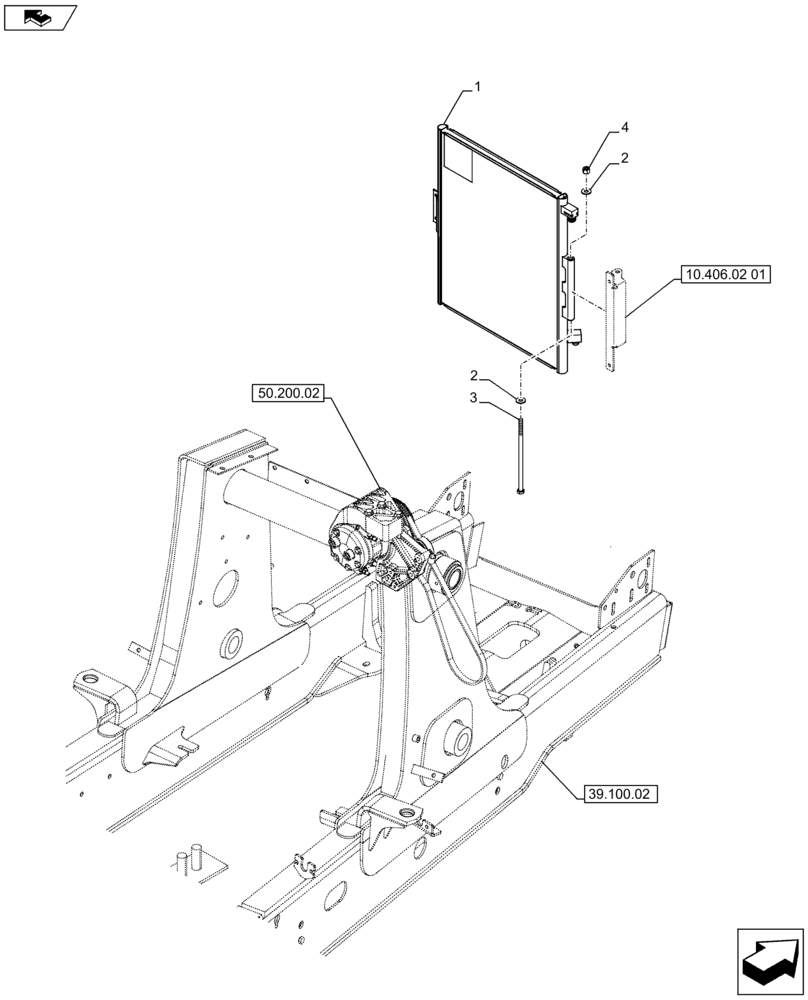 1
4
2
10.406.02 01
2
3
50.200.02
39.100.02