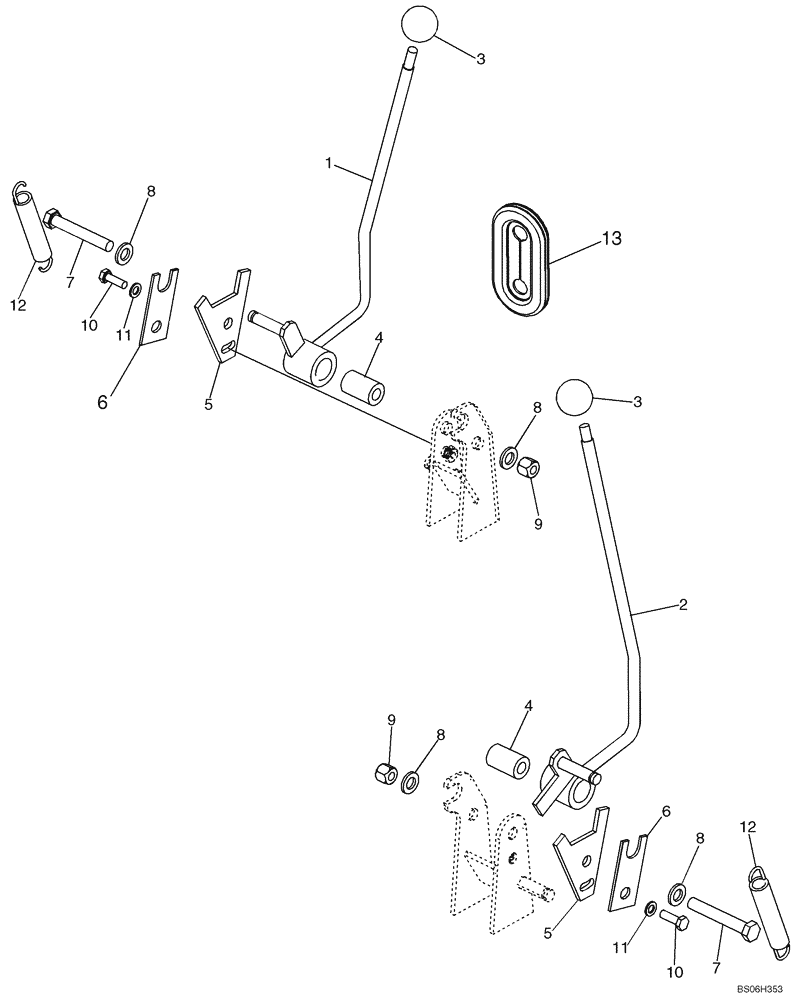 3
1
8
13
12
7
10
11
6
5
4
3
8
9
2
9
8
4
6
12
8
5
11
10
7
BS06H353