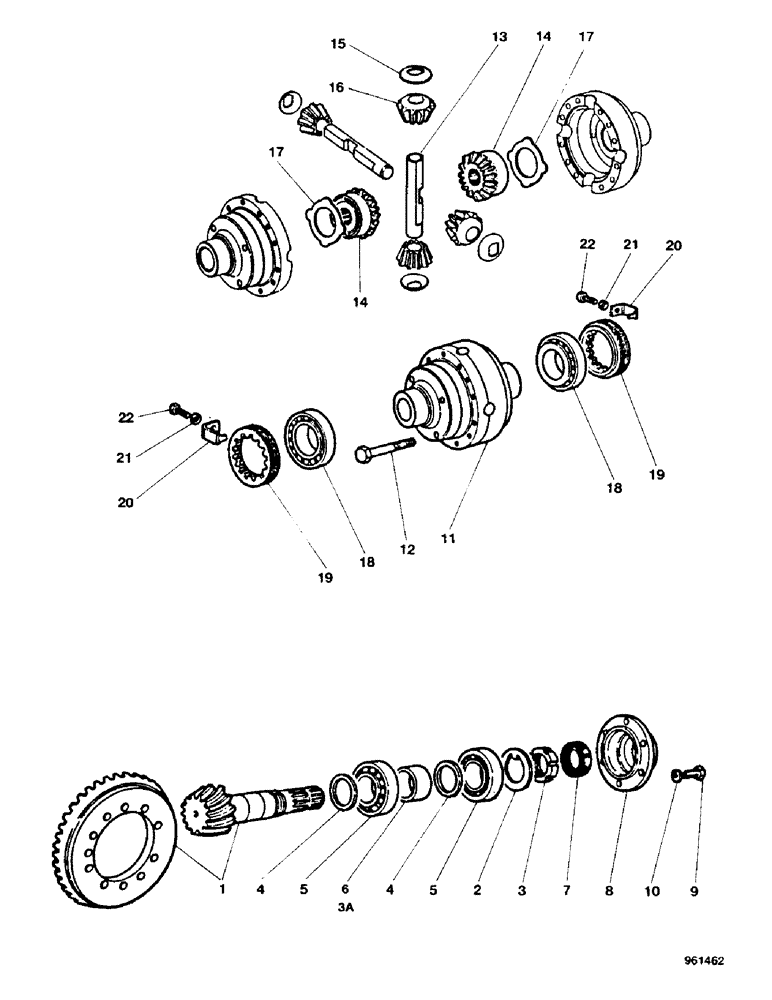 15
13
14
17
16
17
14
22
21
20
22
21
20
19
18
12
11
18
19
1
4
5
6
4
5
2
3
7
8
10
9
3A
961462