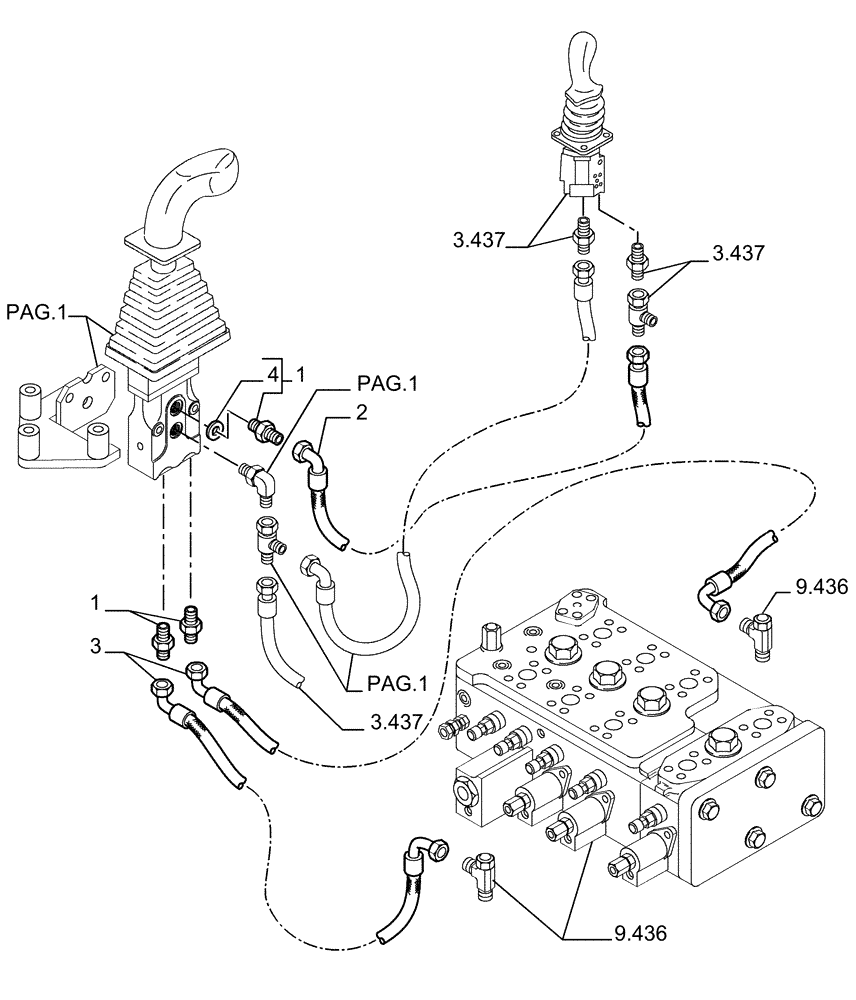 3.437
3.437
PAG.1
4
1
PAG.1
2
9.436
1
3
PAG.1
3.437
9.436