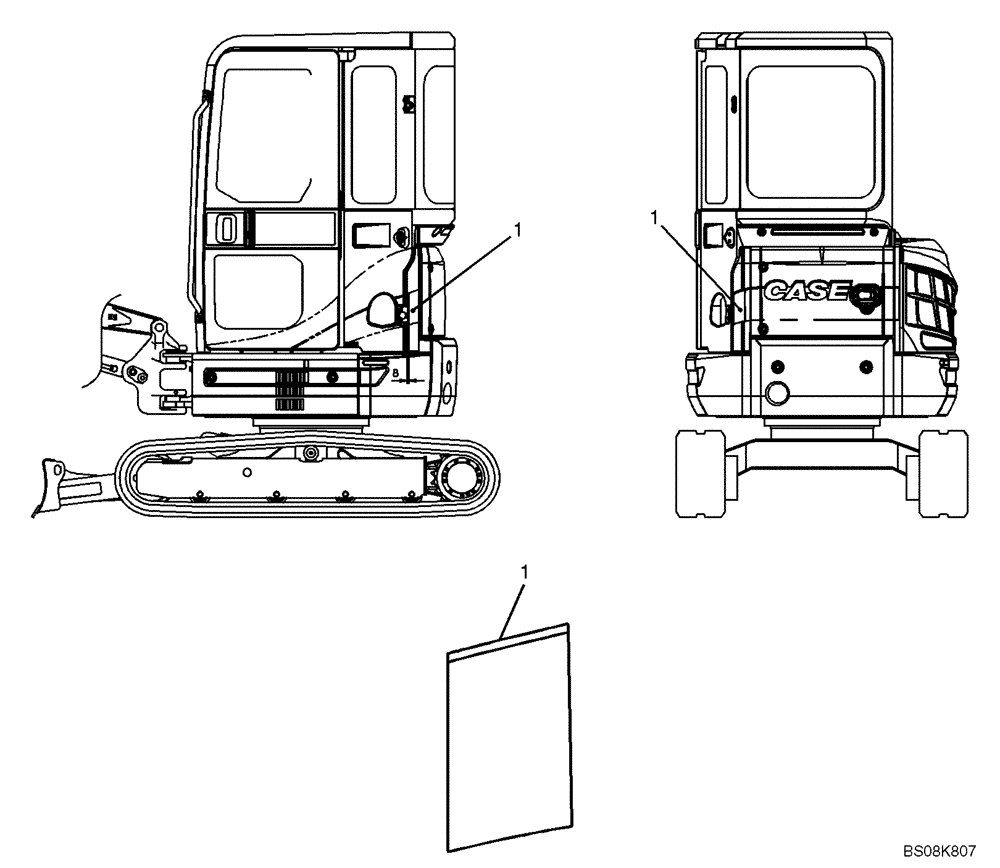 1

B

1

CASE

1

BS08K807