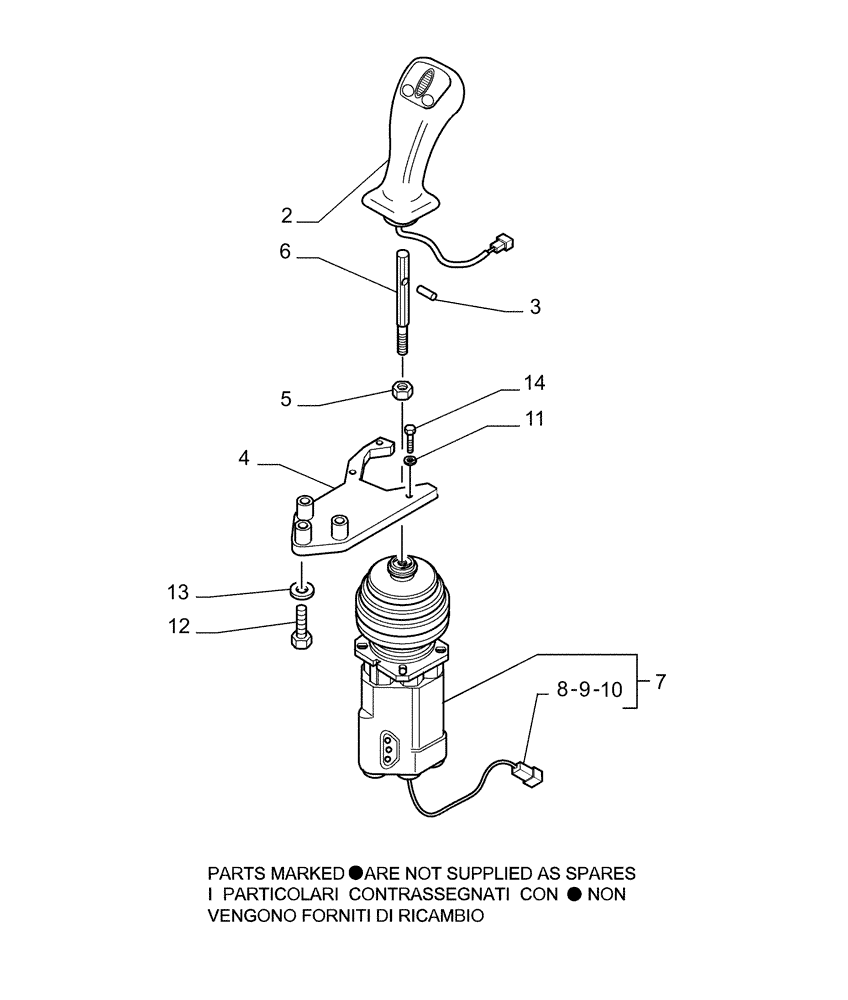 2
6
3
5
14
11
4
13
12
8-9-10
7

PARTS MARKED ●ARE NOT SUPPLIED AS SPARES
I PARTICOLARI CONTRASSEGNATI CON ● NON VENGONO FORNITI DI RICAMBIO