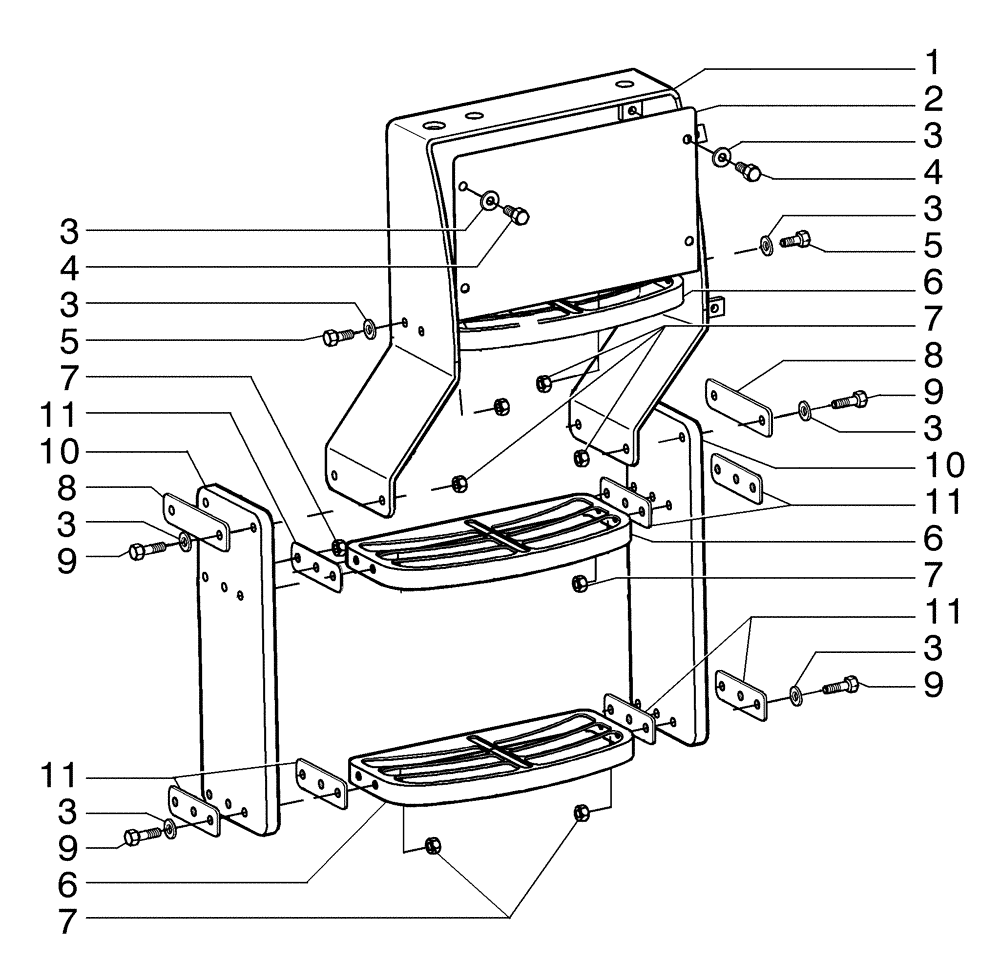 1
2
3
4
3
5
6
7
8
9
3
10
11
6
7
11
3
9
3
4
3
5
7
11
10
8
3
9
11
3
9
6
7