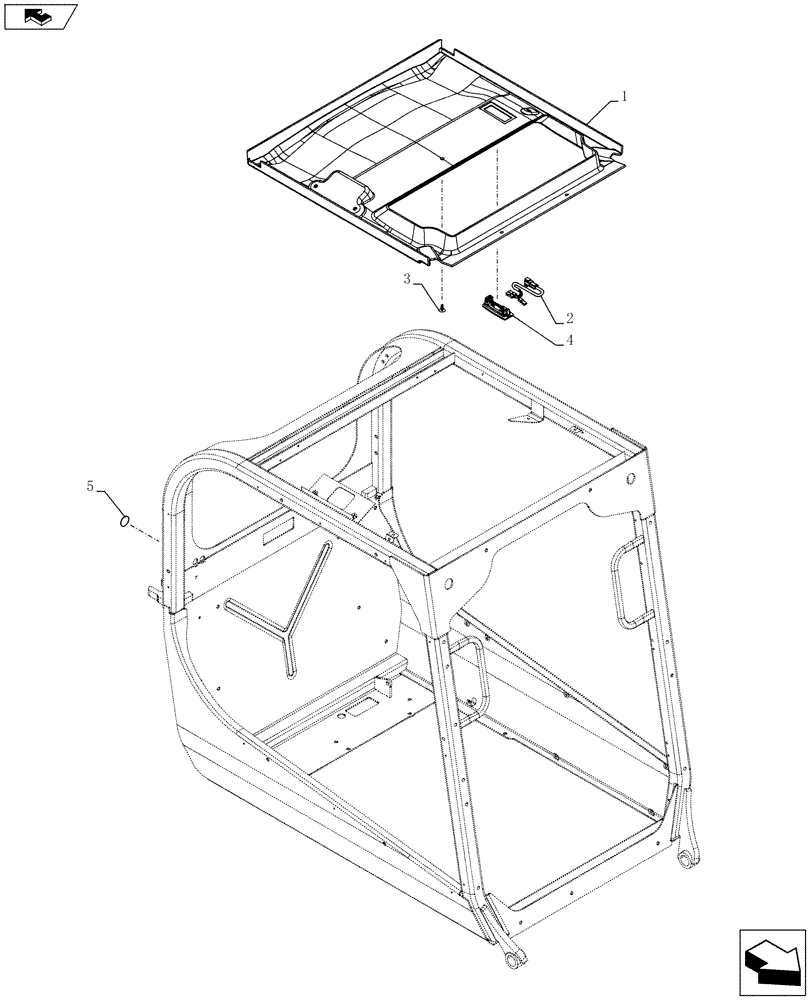 1
3
2
4
5