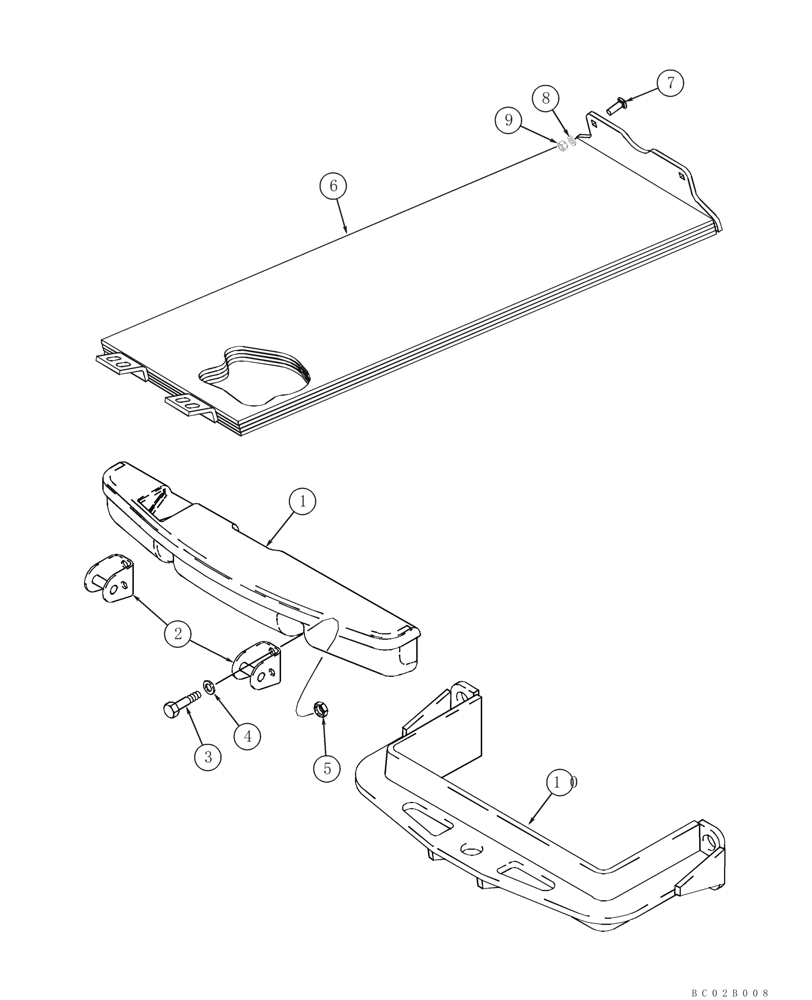 7
8
9
6
1
2
3
4
5
10
BC02B008