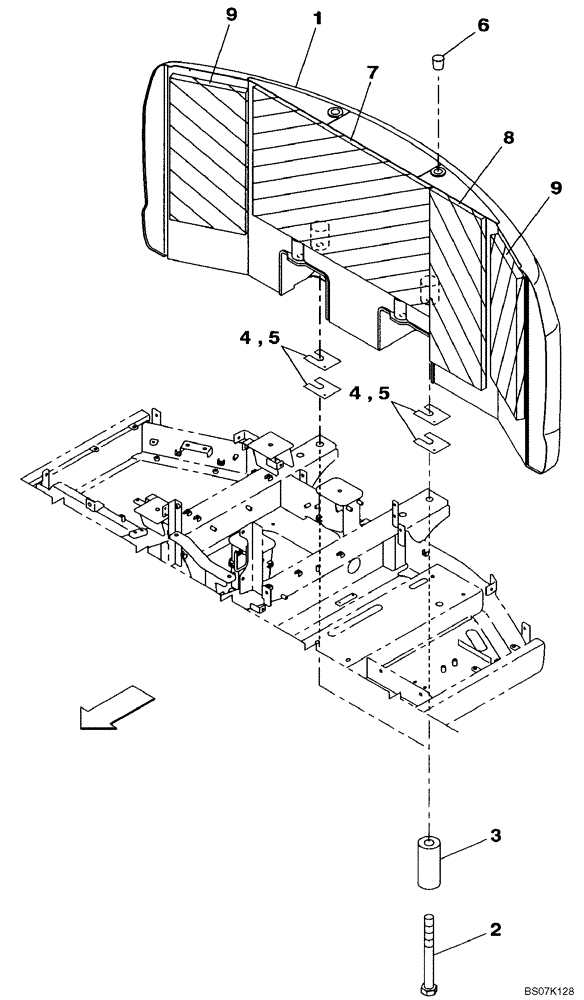 9
1
6
7
8
9
4 , 5
4 , 5
3
2
BS07K128